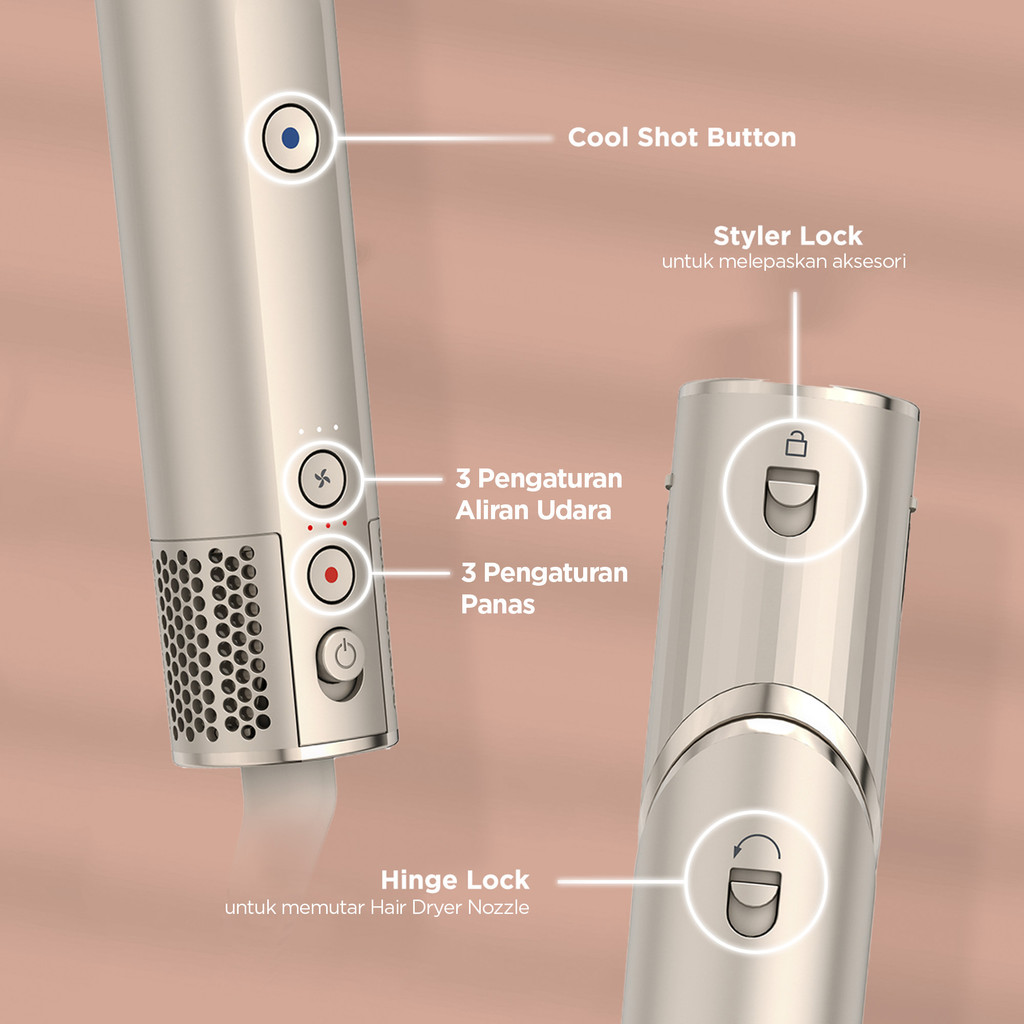 Cool Shot Button

Styler Lock
untuk melepaskan aksesori

3 Pengaturan Aliran Udara

3 Pengaturan Panas

Hinge Lock
untuk memutar Hair Dryer Nozzle