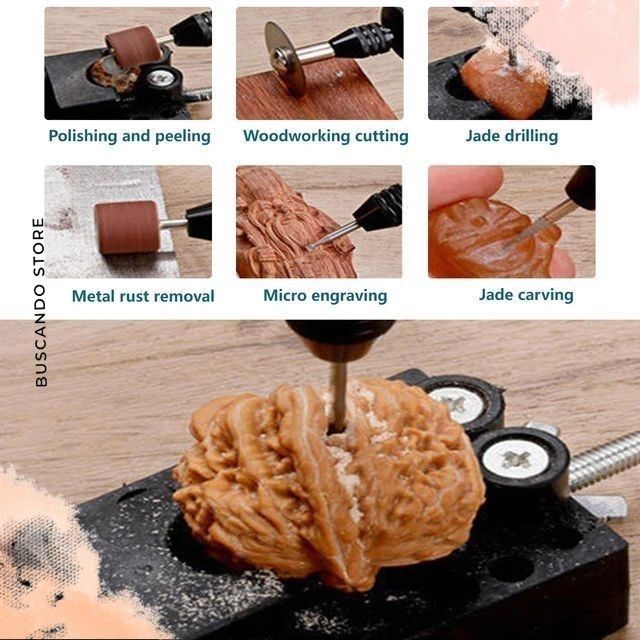 Polishing and peeling

Woodworking cutting

Jade drilling

Metal rust removal

Micro engraving

Jade carving

BUSCANDO STORE