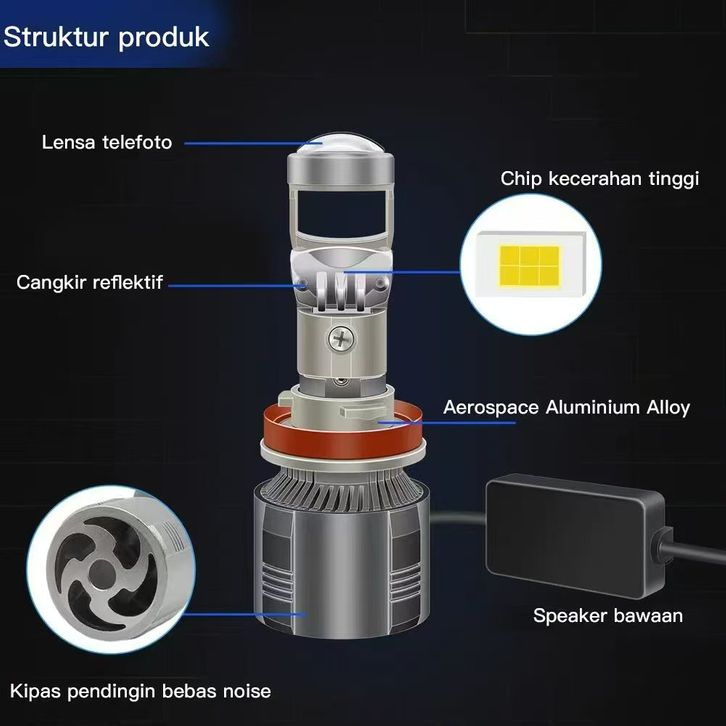 Struktur produk

Lensa telefoto

Chip kecerahan tinggi

Cangkir reflektif

Aerospace Aluminium Alloy

Speaker bawaan

Kipas pendingin bebas noise