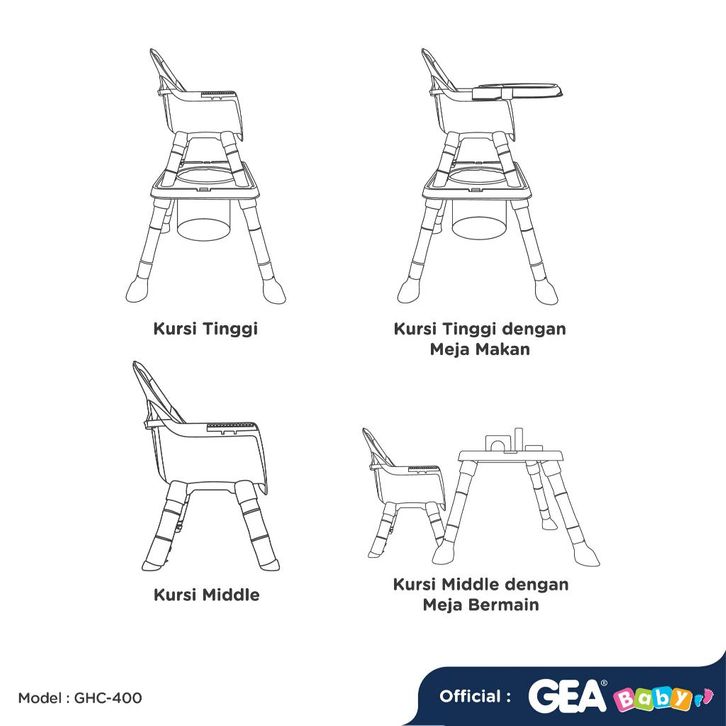 Kursi Tinggi

Kursi Tinggi dengan Meja Makan

Kursi Middle

Kursi Middle dengan Meja Bermain

Model : GHC-400

Official : GEA® Baby