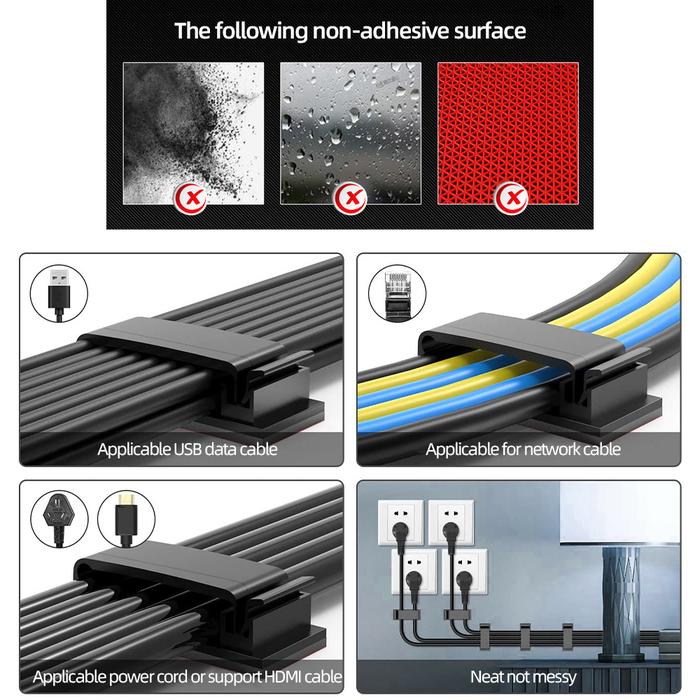 The following non-adhesive surface

Applicable USB data cable

Applicable for network cable

Applicable power cord or support HDMI cable

Neat not messy