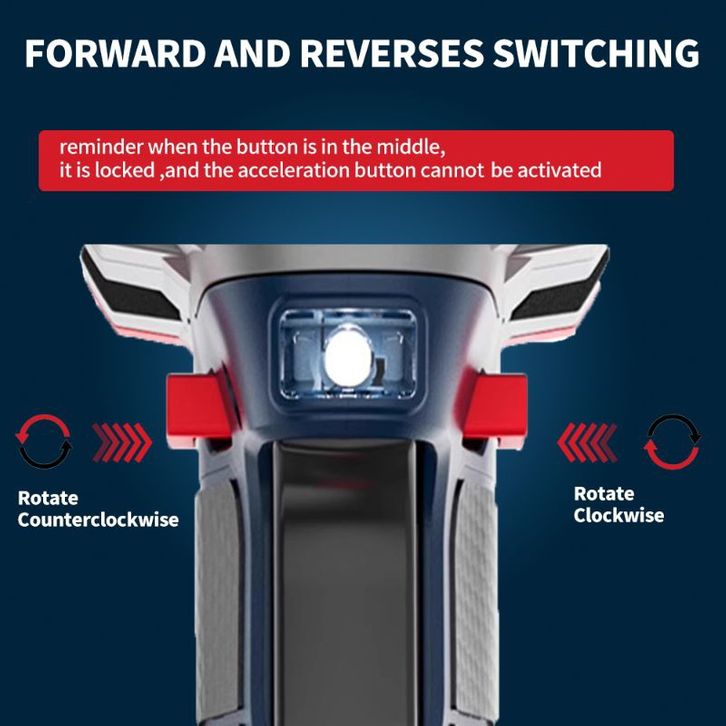 FORWARD AND REVERSES SWITCHING

reminder when the button is in the middle,
it is locked ,and the acceleration button cannot be activated

Rotate
Counterclockwise

Rotate
Clockwise