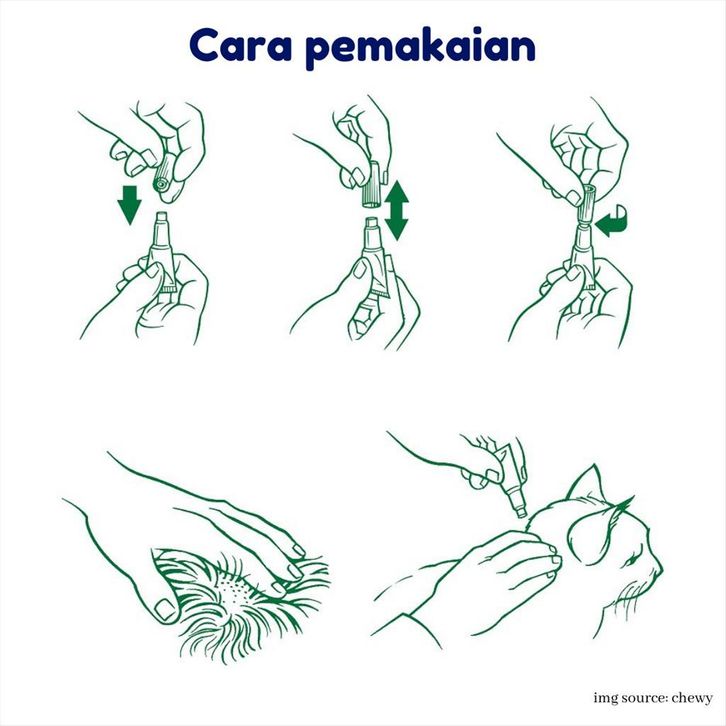 Cara pemakaian

img source: chewy