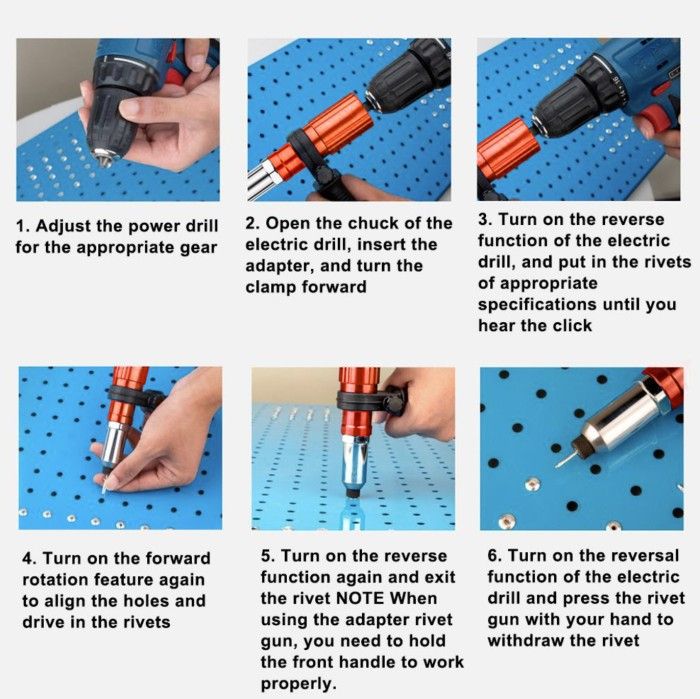 1. Adjust the power drill for the appropriate gear

2. Open the chuck of the electric drill, insert the adapter, and turn the clamp forward

3. Turn on the reverse function of the electric drill, and put in the rivets of appropriate specifications until you hear the click

4. Turn on the forward rotation feature again to align the holes and drive in the rivets

5. Turn on the reverse function again and exit the rivet NOTE When using the adapter rivet gun, you need to hold the front handle to work properly.

6. Turn on the reversal function of the electric drill and press the rivet gun with your hand to withdraw the rivet