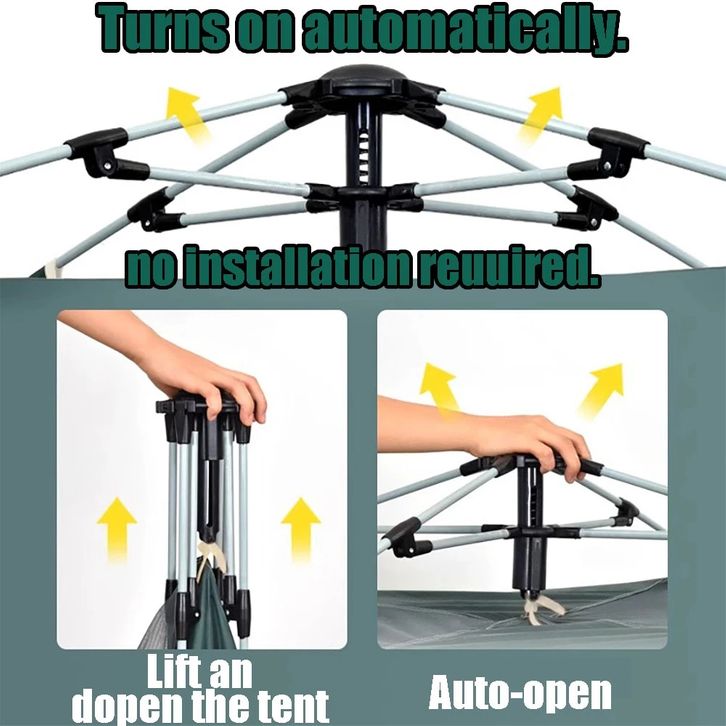 Turns on automatically.

no installation reuuired.

Lift an dopen the tent

Auto-open