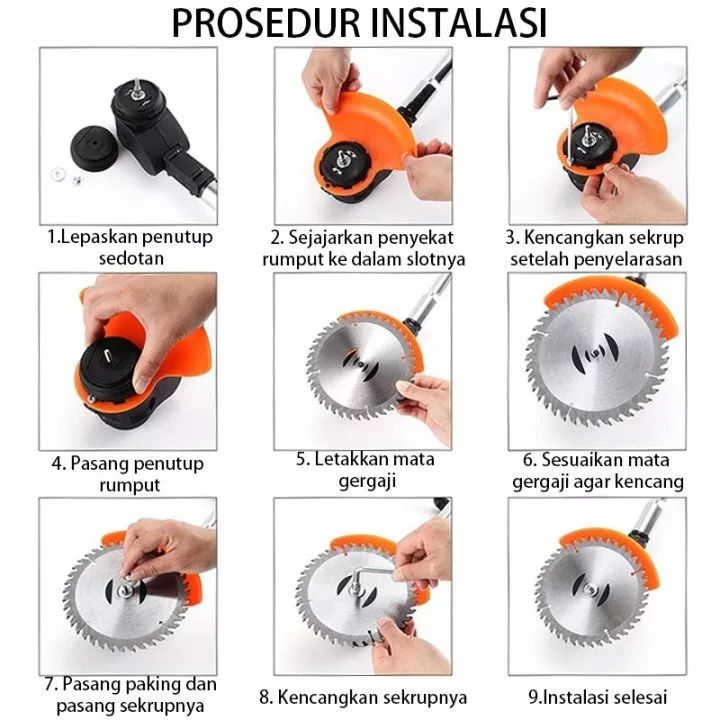 PROSEDUR INSTALASI

1.Lepaskan penutup sedotan

2. Sejajarkan penyekat rumput ke dalam slotnya

3. Kencangkan sekrup setelah penyelarasan

4. Pasang penutup rumput

5. Letakkan mata gergaji

6. Sesuaikan mata gergaji agar kencang

7. Pasang paking dan pasang sekrupnya

8. Kencangkan sekrupnya

9.Instalasi selesai