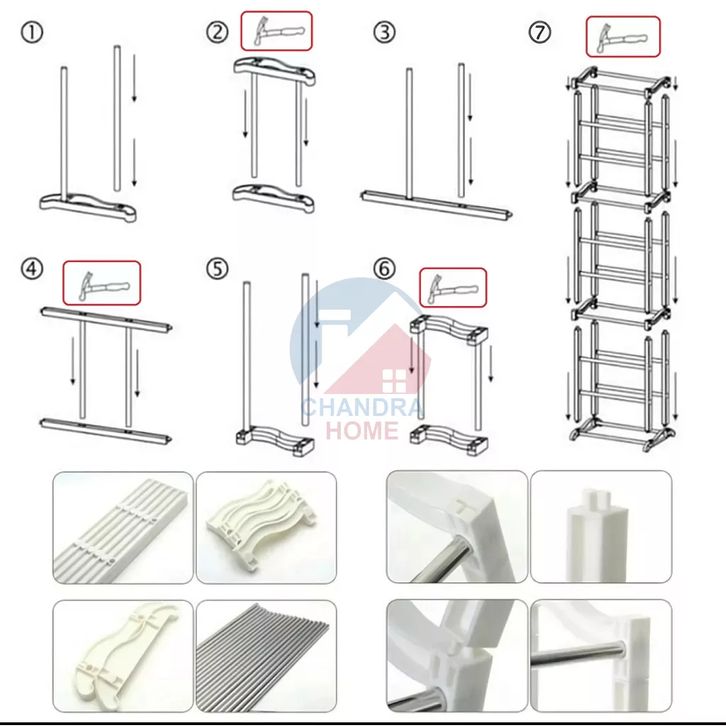 ①
②
③
⑦
④
⑤
⑥
CHANDRA HOME