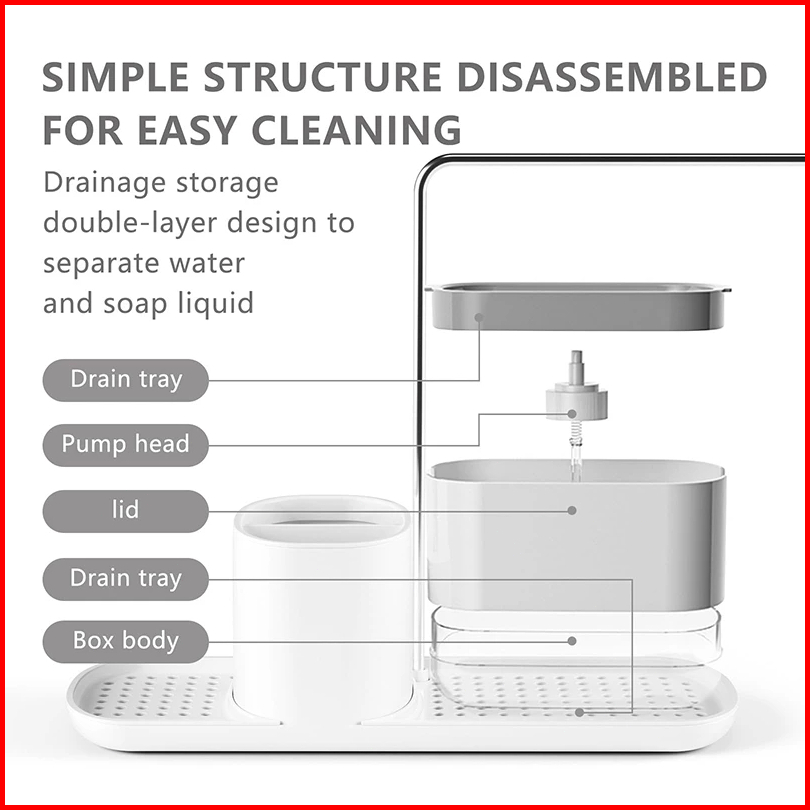 SIMPLE STRUCTURE DISASSEMBLED FOR EASY CLEANING

Drainage storage double-layer design to separate water and soap liquid

Drain tray

Pump head

lid

Drain tray

Box body