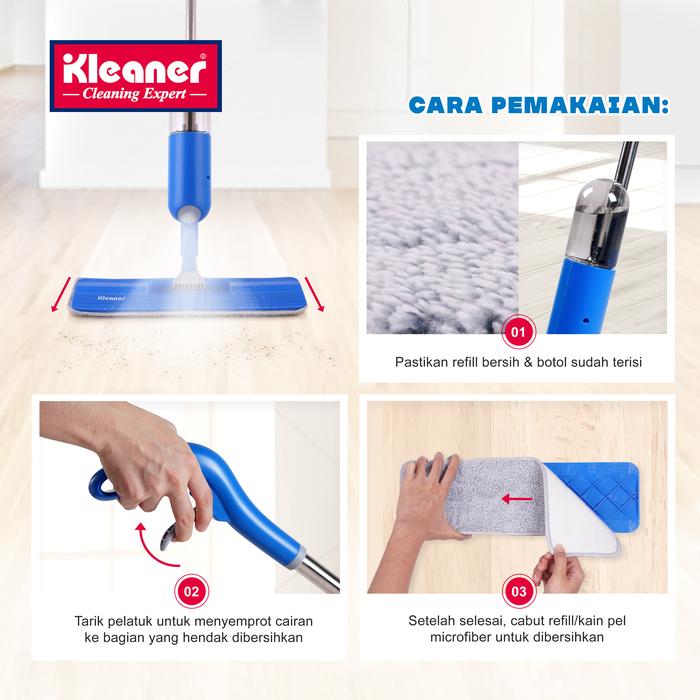 Kleaner®
— Cleaning Expert —

CARA PEMAKAIAN:

Kleaner

01

Pastikan refill bersih & botol sudah terisi

02

Tarik pelatuk untuk menyemprot cairan ke bagian yang hendak dibersihkan

03

Setelah selesai, cabut refill/kain pel microfiber untuk dibersihkan