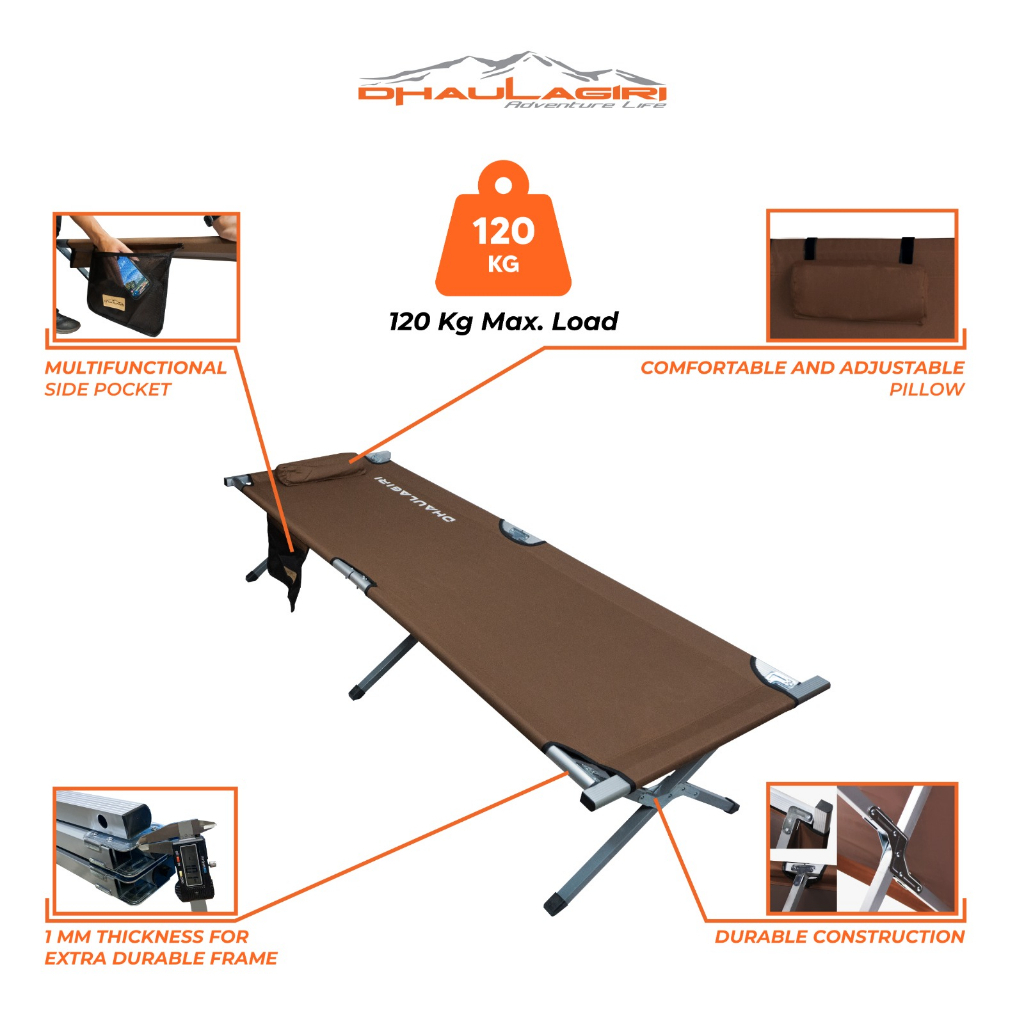 DHAULAGIRI
Adventure Life

120
KG

120 Kg Max. Load

MULTIFUNCTIONAL SIDE POCKET

COMFORTABLE AND ADJUSTABLE PILLOW

DHAULAGIRI

1 MM THICKNESS FOR EXTRA DURABLE FRAME

DURABLE CONSTRUCTION