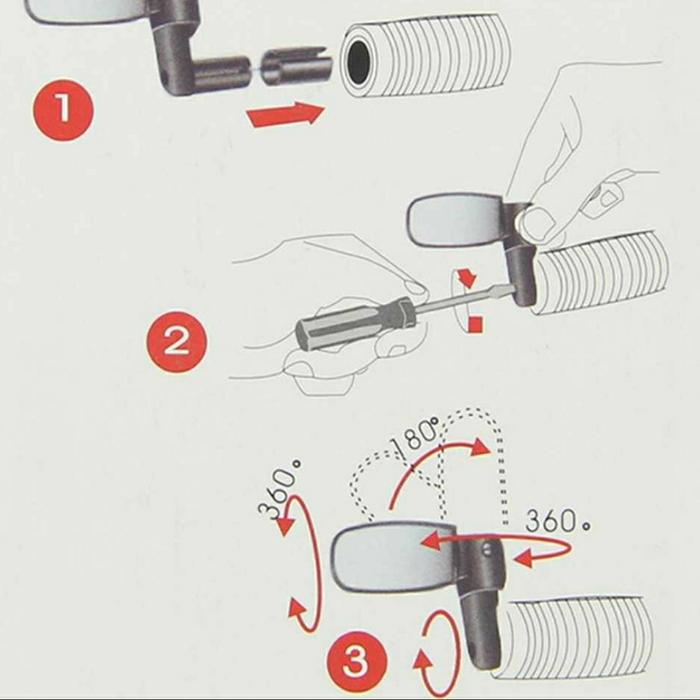 1

2

180°

360°

360°

3