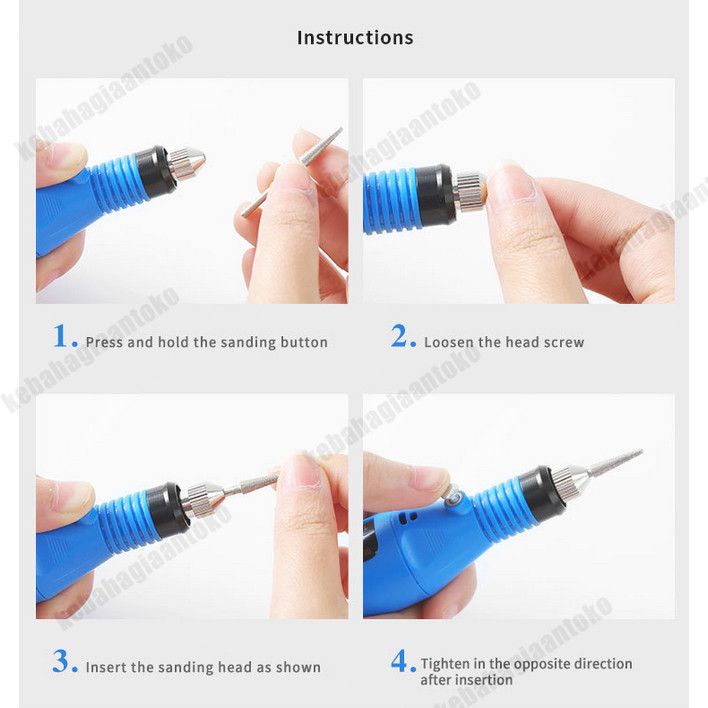 Instructions

kebahagiaantoko

1. Press and hold the sanding button

2. Loosen the head screw

3. Insert the sanding head as shown

4. Tighten in the opposite direction after insertion