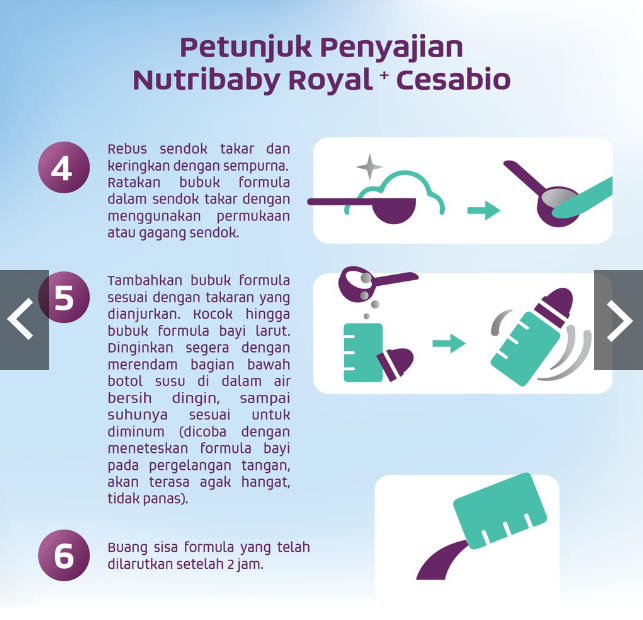 Petunjuk Penyajian
Nutribaby Royal + Cesabio

4

Rebus sendok takar dan keringkan dengan sempurna. Ratakan bubuk formula dalam sendok takar dengan menggunakan permukaan atau gagang sendok.

5

Tambahkan bubuk formula sesuai dengan takaran yang dianjurkan. Kocok hingga bubuk formula bayi larut. Dinginkan segera dengan merendam bagian bawah botol susu di dalam air bersih dingin, sampai suhunya sesuai untuk diminum (dicoba dengan meneteskan formula bayi pada pergelangan tangan, akan terasa agak hangat, tidak panas).

6

Buang sisa formula yang telah dilarutkan setelah 2 jam.