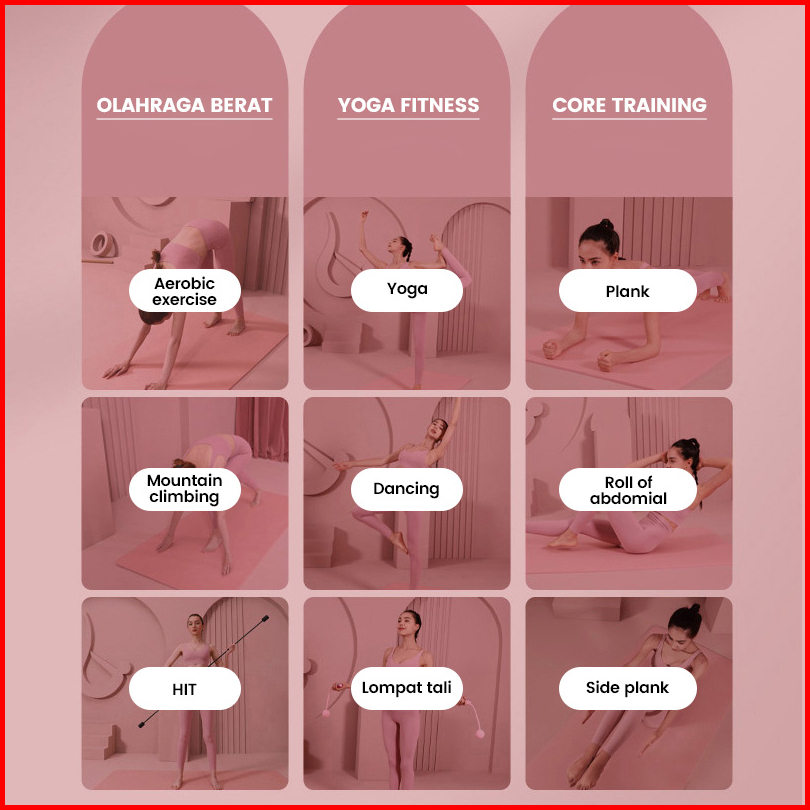 OLAHRAGA BERAT

Aerobic exercise

Mountain climbing

HIT

YOGA FITNESS

Yoga

Dancing

Lompat tali

CORE TRAINING

Plank

Roll of abdomial

Side plank