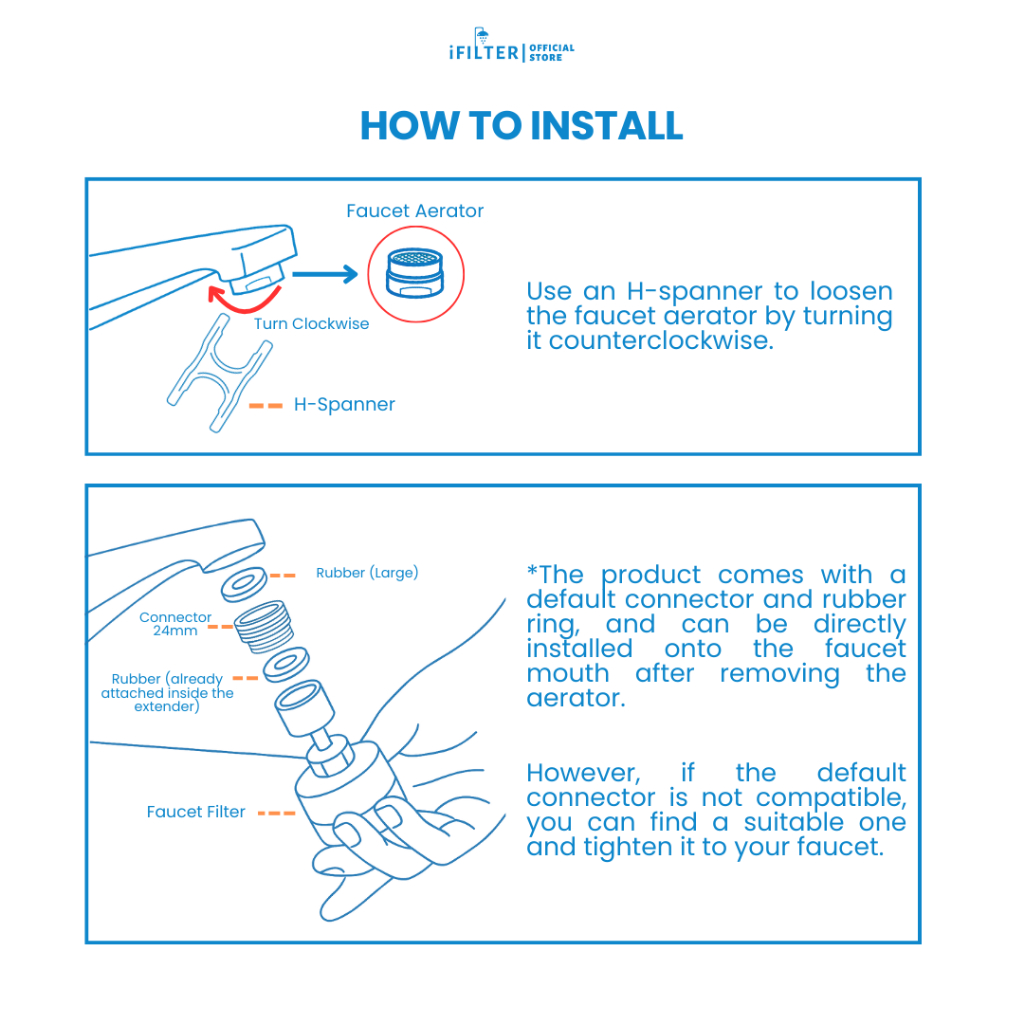 iFILTER | OFFICIAL STORE

HOW TO INSTALL

Faucet Aerator

Turn Clockwise

H-Spanner

Use an H-spanner to loosen the faucet aerator by turning it counterclockwise.

Rubber (Large)

Connector 24mm

Rubber (already attached inside the extender)

Faucet Filter

*The product comes with a default connector and rubber ring, and can be directly installed onto the faucet mouth after removing the aerator.

However, if the default connector is not compatible, you can find a suitable one and tighten it to your faucet.