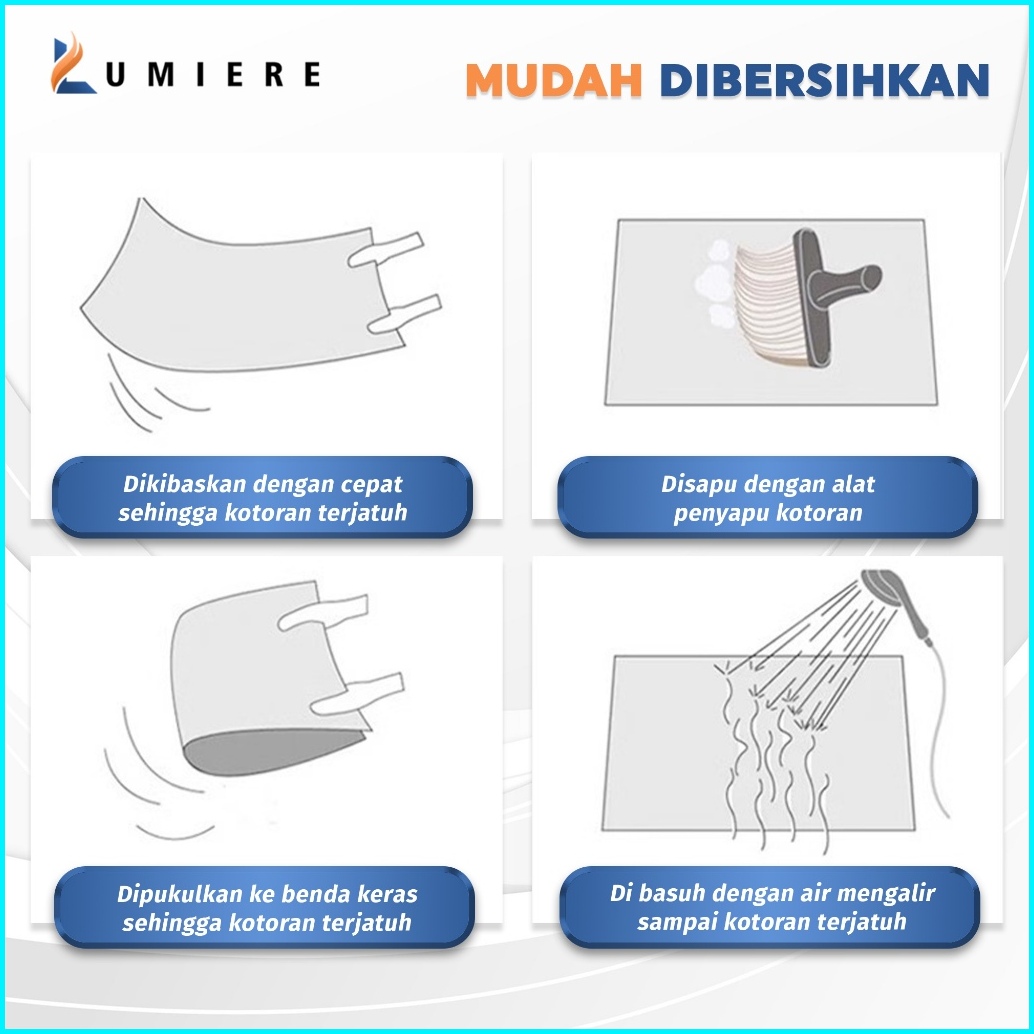 LUMIERE

MUDAH DIBERSIHKAN

Dikibaskan dengan cepat sehingga kotoran terjatuh

Disapu dengan alat penyapu kotoran

Dipukulkan ke benda keras sehingga kotoran terjatuh

Di basuh dengan air mengalir sampai kotoran terjatuh