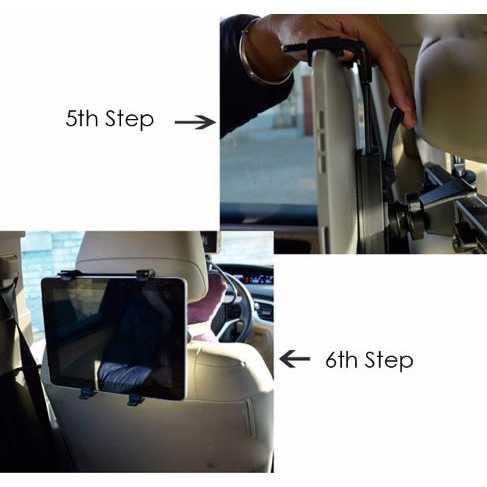 5th Step

6th Step