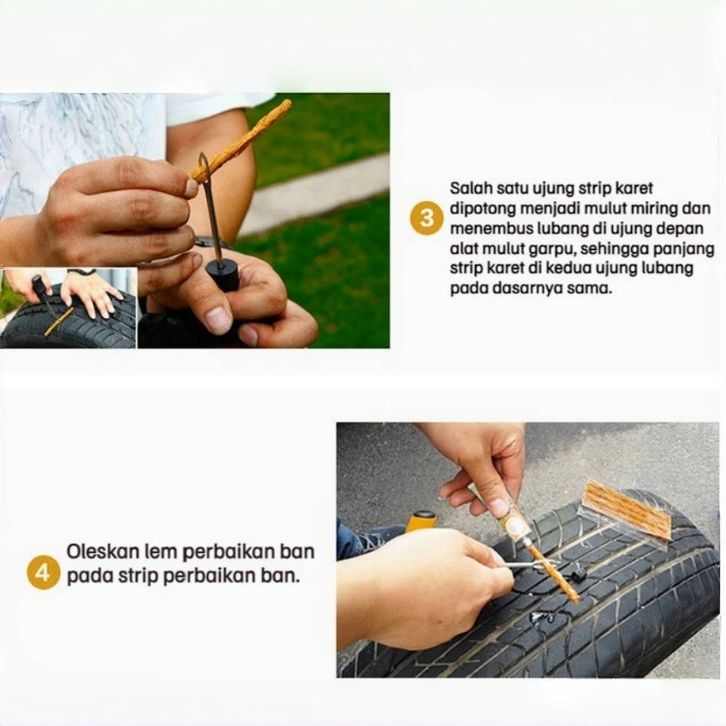 3 Salah satu ujung strip karet dipotong menjadi mulut miring dan menembus lubang di ujung depan alat mulut garpu, sehingga panjang strip karet di kedua ujung lubang pada dasarnya sama.

4 Oleskan lem perbaikan ban pada strip perbaikan ban.