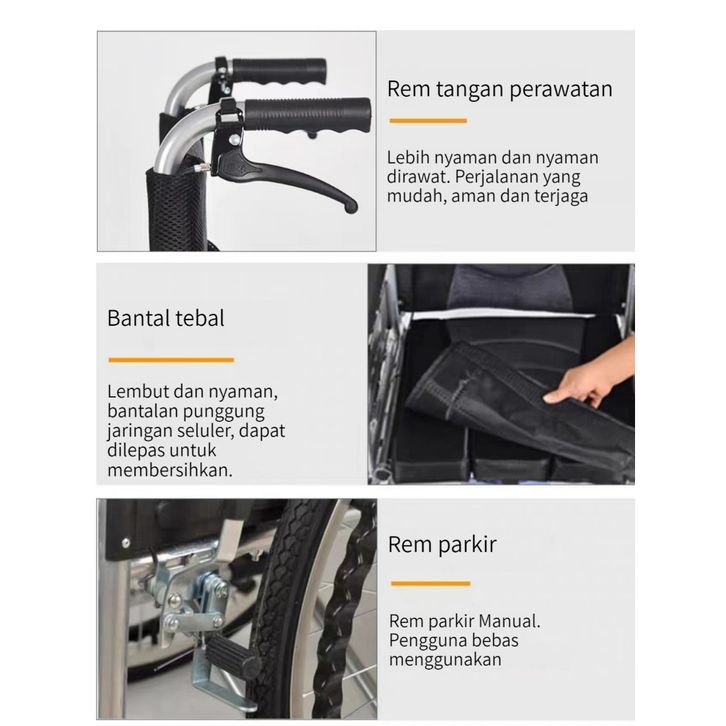 Rem tangan perawatan

Lebih nyaman dan nyaman dirawat. Perjalanan yang mudah, aman dan terjaga

Bantal tebal

Lembut dan nyaman, bantalan punggung jaringan seluler, dapat dilepas untuk membersihkan.

Rem parkir

Rem parkir Manual. Pengguna bebas menggunakan