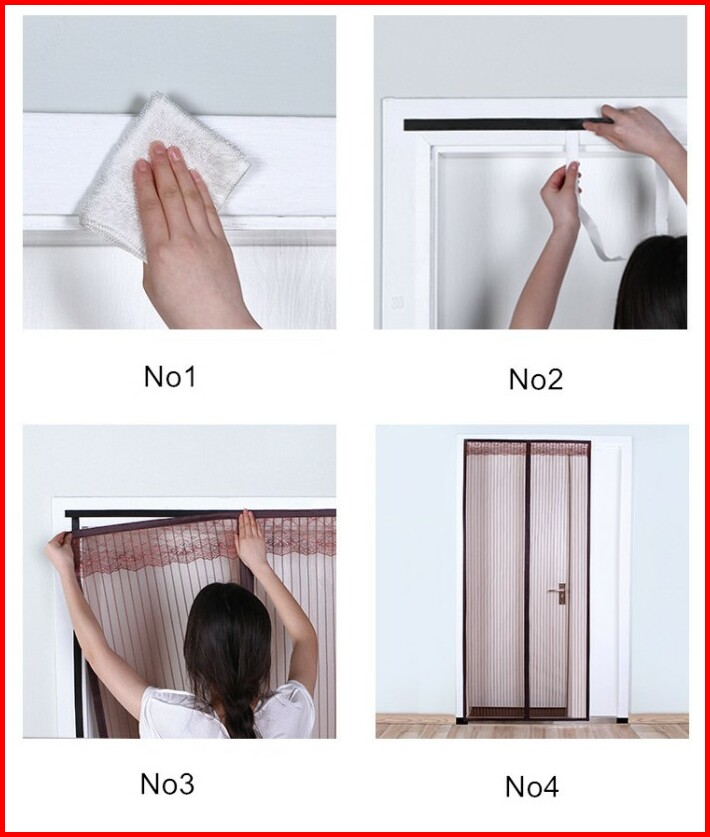 No1

No2

No3

No4