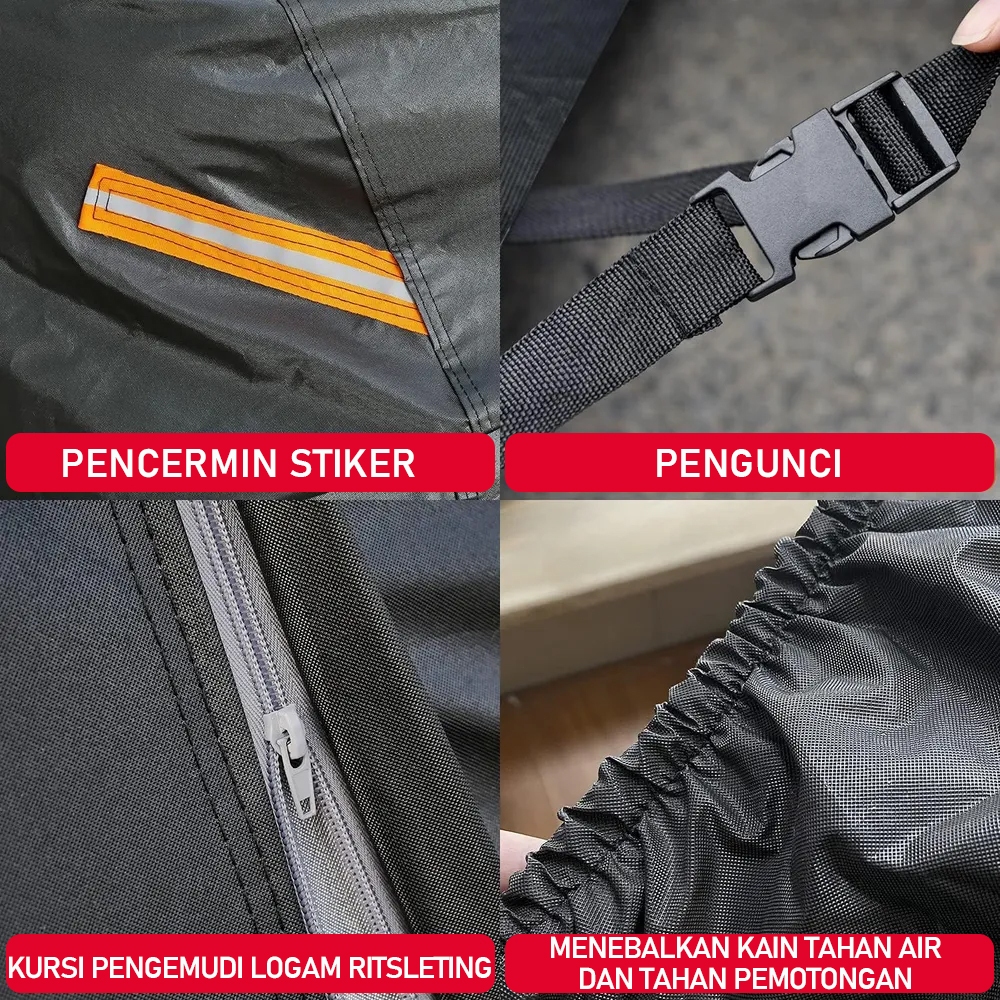 PENCERMIN STIKER

PENGUNCI

KURSI PENGEMUDI LOGAM RITSLETING

MENEBALKAN KAIN TAHAN AIR DAN TAHAN PEMOTONGAN