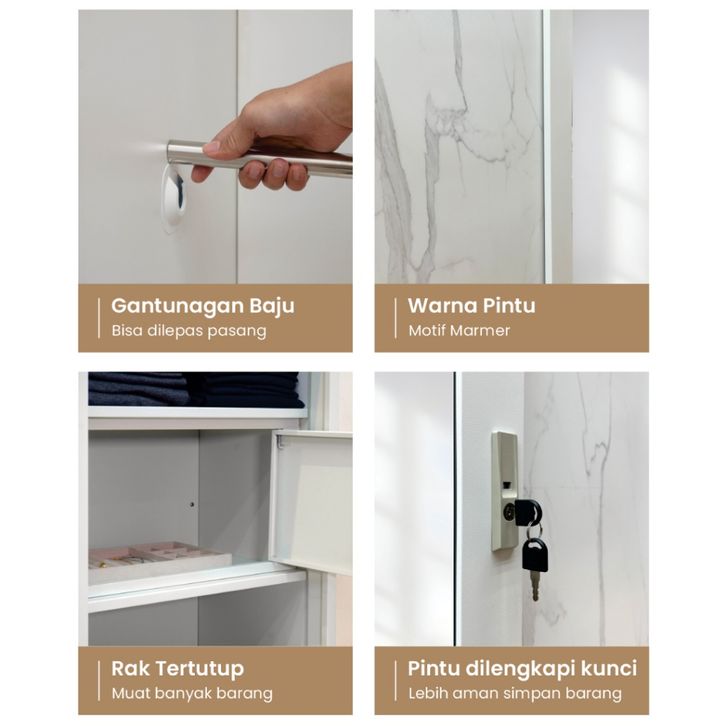 Gantunagan Baju
Bisa dilepas pasang

Warna Pintu
Motif Marmer

Rak Tertutup
Muat banyak barang

Pintu dilengkapi kunci
Lebih aman simpan barang