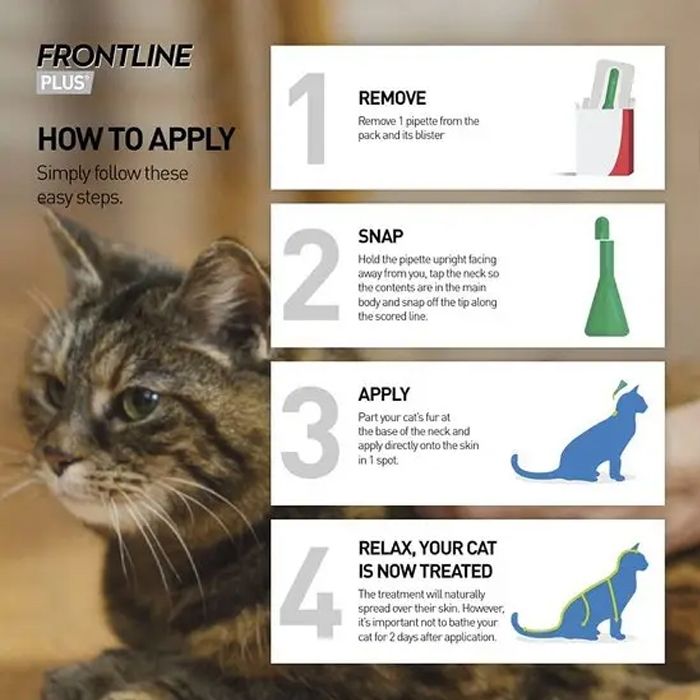 FRONTLINE
PLUS®

HOW TO APPLY
Simply follow these easy steps.

1
REMOVE
Remove 1 pipette from the pack and its blister

2
SNAP
Hold the pipette upright facing away from you, tap the neck so the contents are in the main body and snap off the tip along the scored line.

3
APPLY
Part your cat's fur at the base of the neck and apply directly onto the skin in 1 spot.

4
RELAX, YOUR CAT IS NOW TREATED
The treatment will naturally spread over their skin. However, it's important not to bathe your cat for 2 days after application.