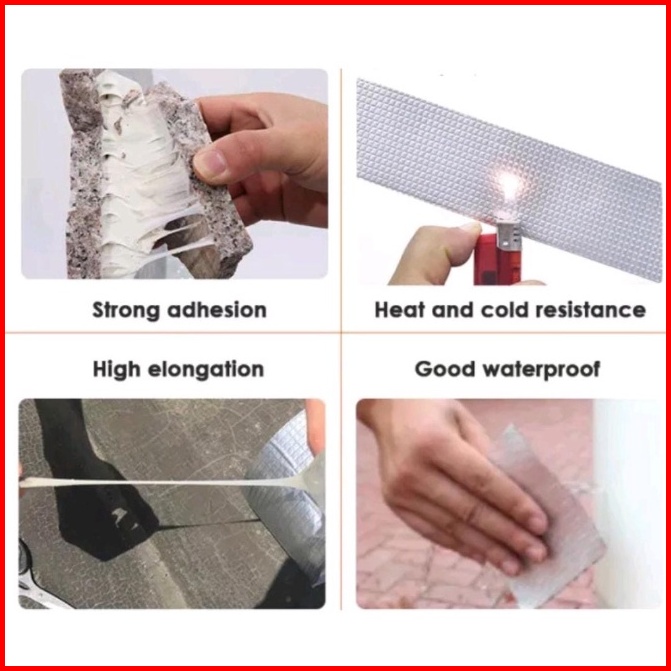 Strong adhesion

Heat and cold resistance

High elongation

Good waterproof