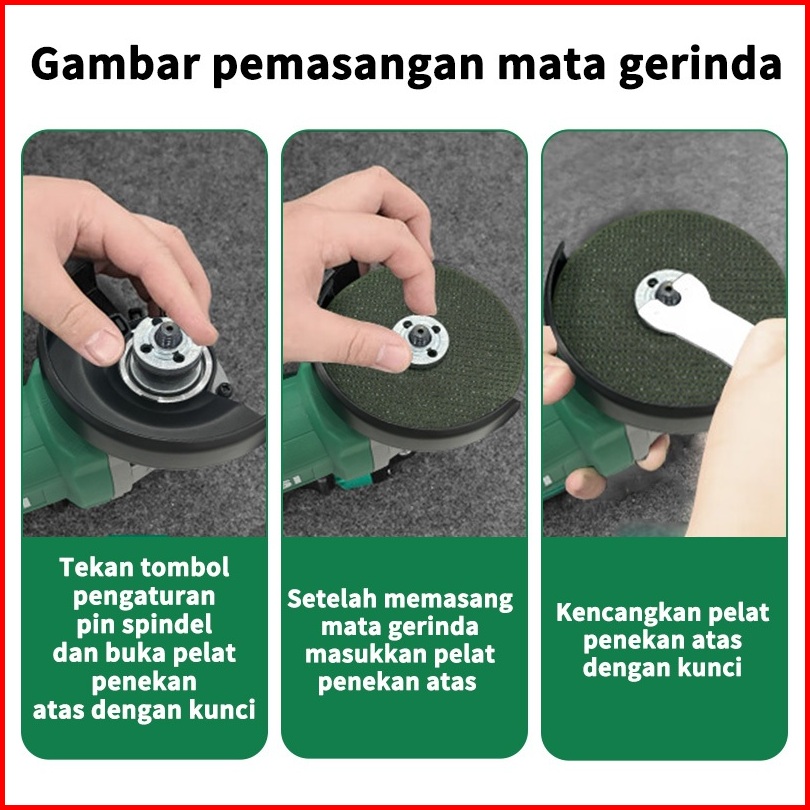 Gambar pemasangan mata gerinda

Tekan tombol pengaturan pin spindel dan buka pelat penekan atas dengan kunci

Setelah memasang mata gerinda masukkan pelat penekan atas

Kencangkan pelat penekan atas dengan kunci