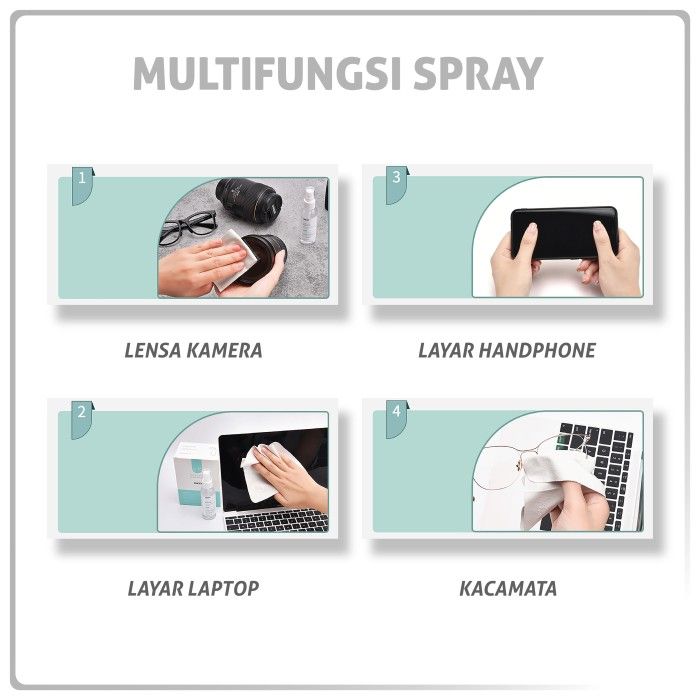 MULTIFUNGSI SPRAY

1

LENSA KAMERA

3

LAYAR HANDPHONE

2

LAYAR LAPTOP

4

KACAMATA