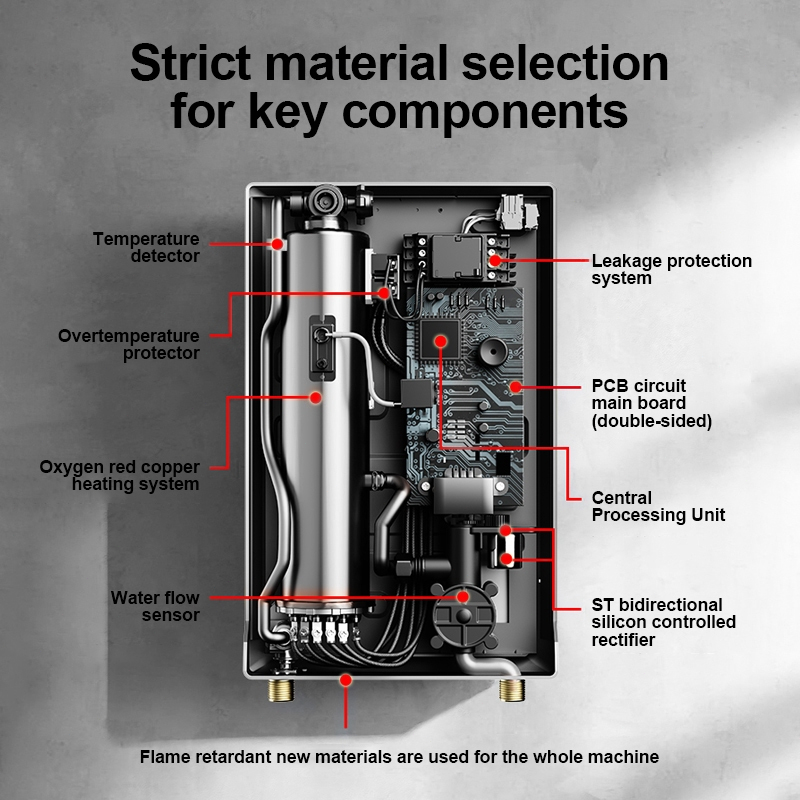 Strict material selection for key components

Temperature detector

Overtemperature protector

Oxygen red copper heating system

Water flow sensor

Leakage protection system

PCB circuit main board (double-sided)

Central Processing Unit

ST bidirectional silicon controlled rectifier

Flame retardant new materials are used for the whole machine