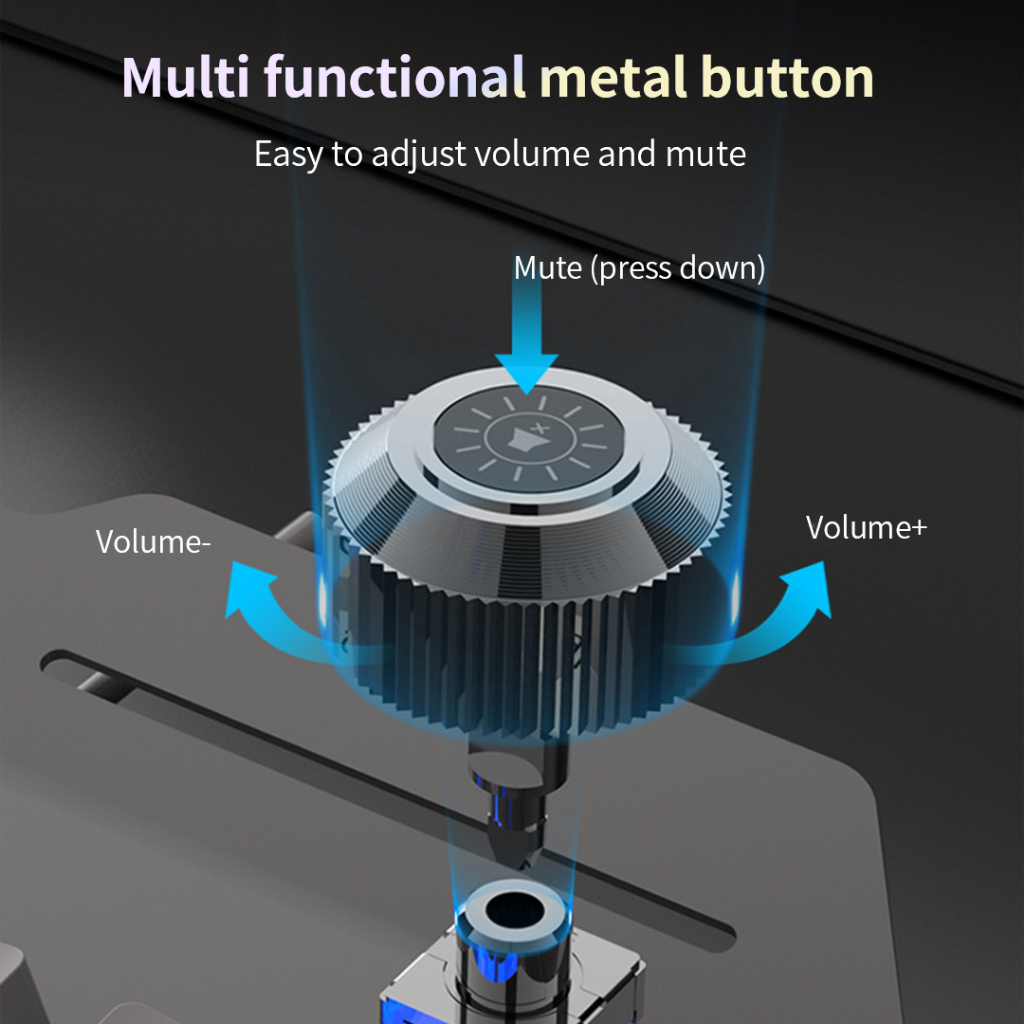 Multi functional metal button

Easy to adjust volume and mute

Mute (press down)

Volume-

Volume+