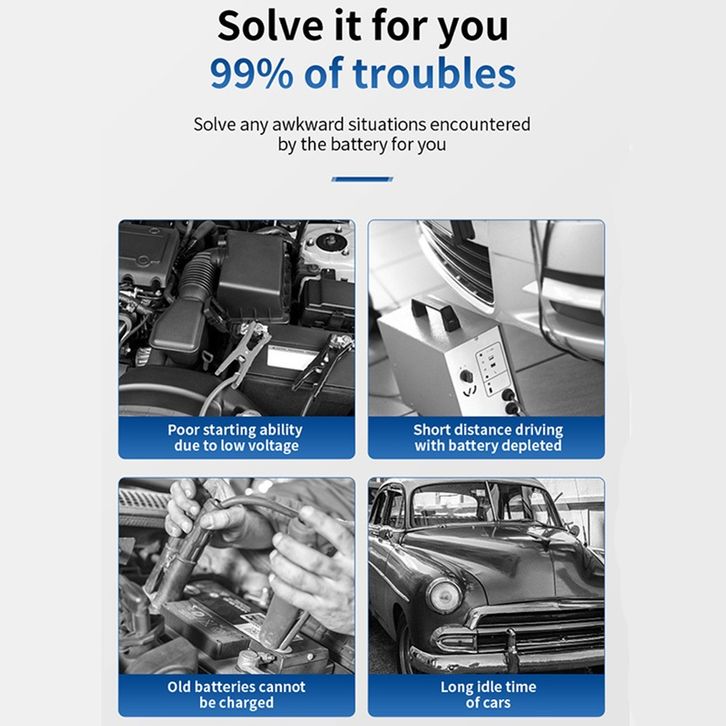 Solve it for you
99% of troubles

Solve any awkward situations encountered by the battery for you

Poor starting ability due to low voltage

Short distance driving with battery depleted

Old batteries cannot be charged

Long idle time of cars