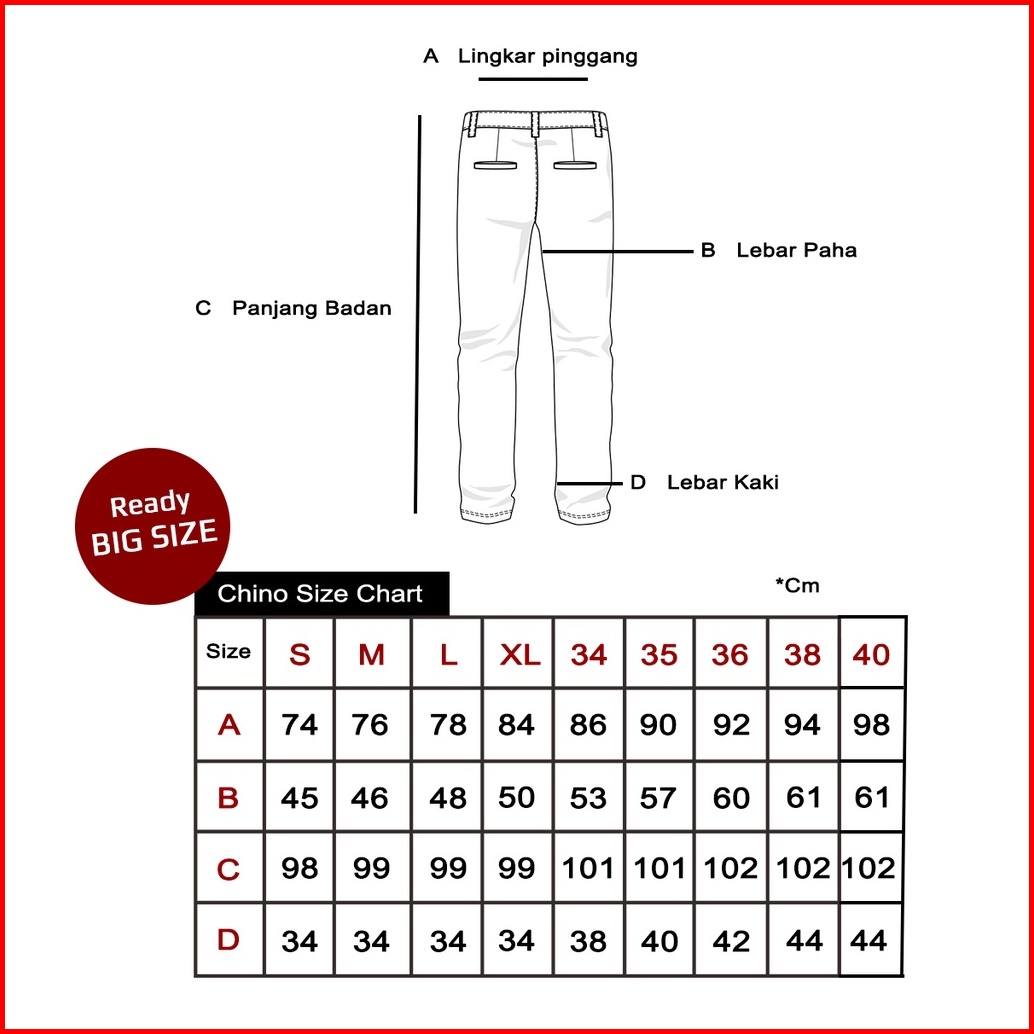 A Lingkar pinggang

B Lebar Paha

C Panjang Badan

D Lebar Kaki

Ready
BIG SIZE

Chino Size Chart

*Cm

| Size | S | M | L | XL | 34 | 35 | 36 | 38 | 40 |
|---|---|---|---|---|---|---|---|---|---|
| A | 74 | 76 | 78 | 84 | 86 | 90 | 92 | 94 | 98 |
| B | 45 | 46 | 48 | 50 | 53 | 57 | 60 | 61 | 61 |
| C | 98 | 99 | 99 | 99 | 101 | 101 | 102 | 102 | 102 |
| D | 34 | 34 | 34 | 34 | 38 | 40 | 42 | 44 | 44 |