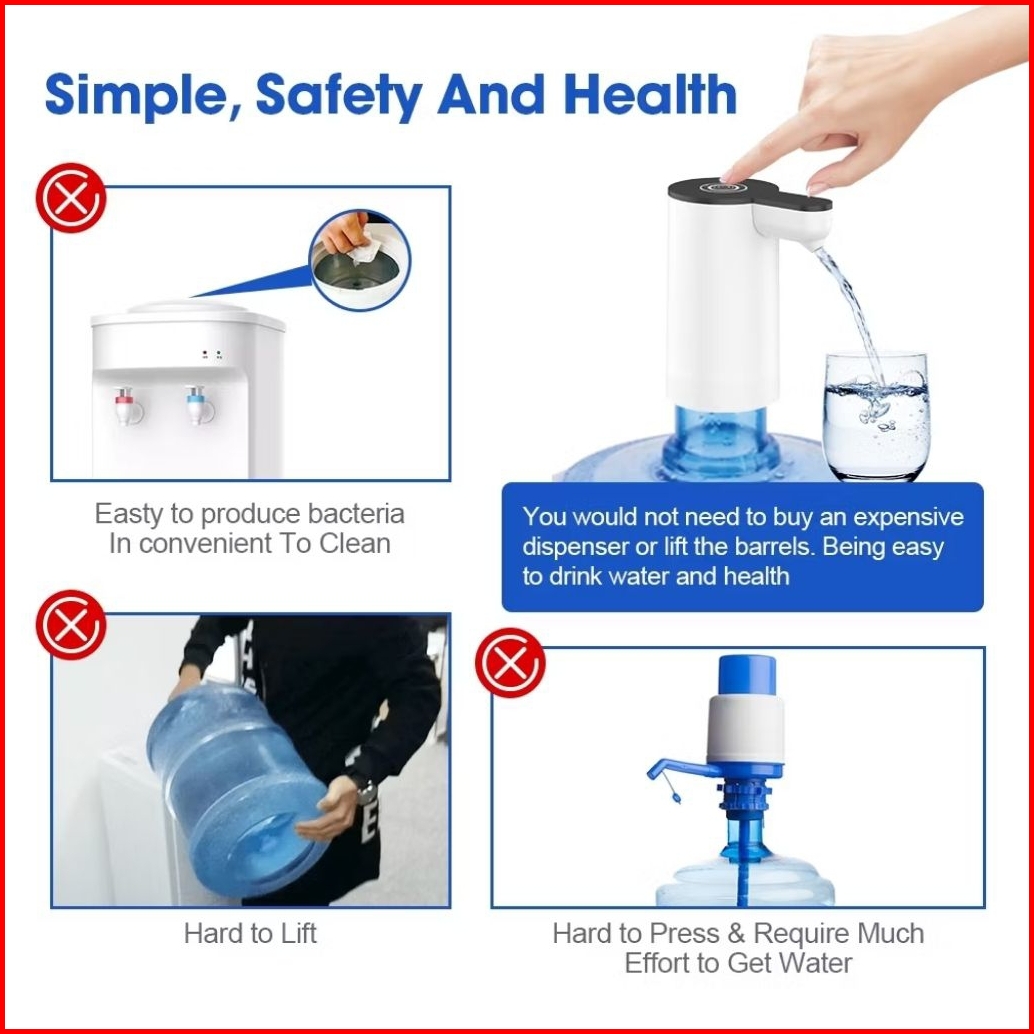 Simple, Safety And Health

Easty to produce bacteria
In convenient To Clean

You would not need to buy an expensive dispenser or lift the barrels. Being easy to drink water and health

Hard to Lift

Hard to Press & Require Much
Effort to Get Water