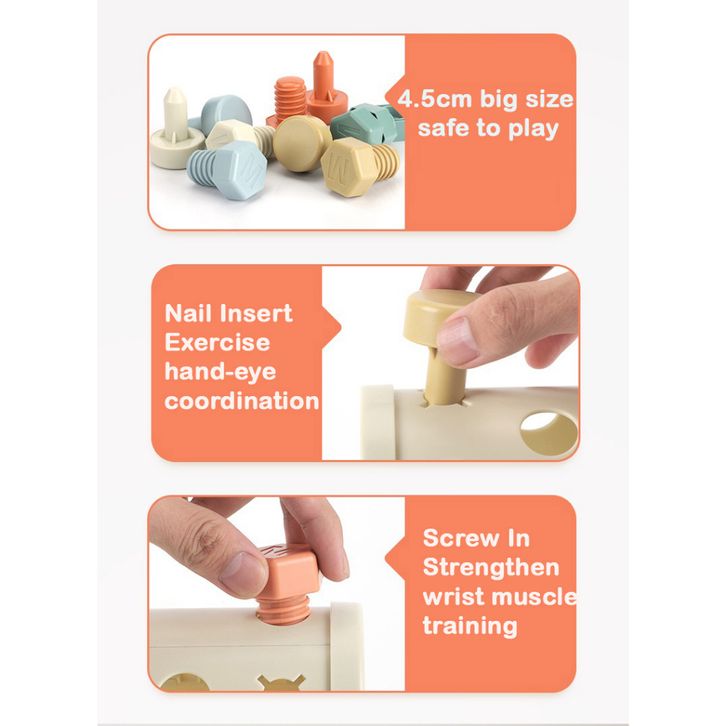 4.5cm big size safe to play

Nail Insert
Exercise hand-eye coordination

Screw In
Strengthen wrist muscle training