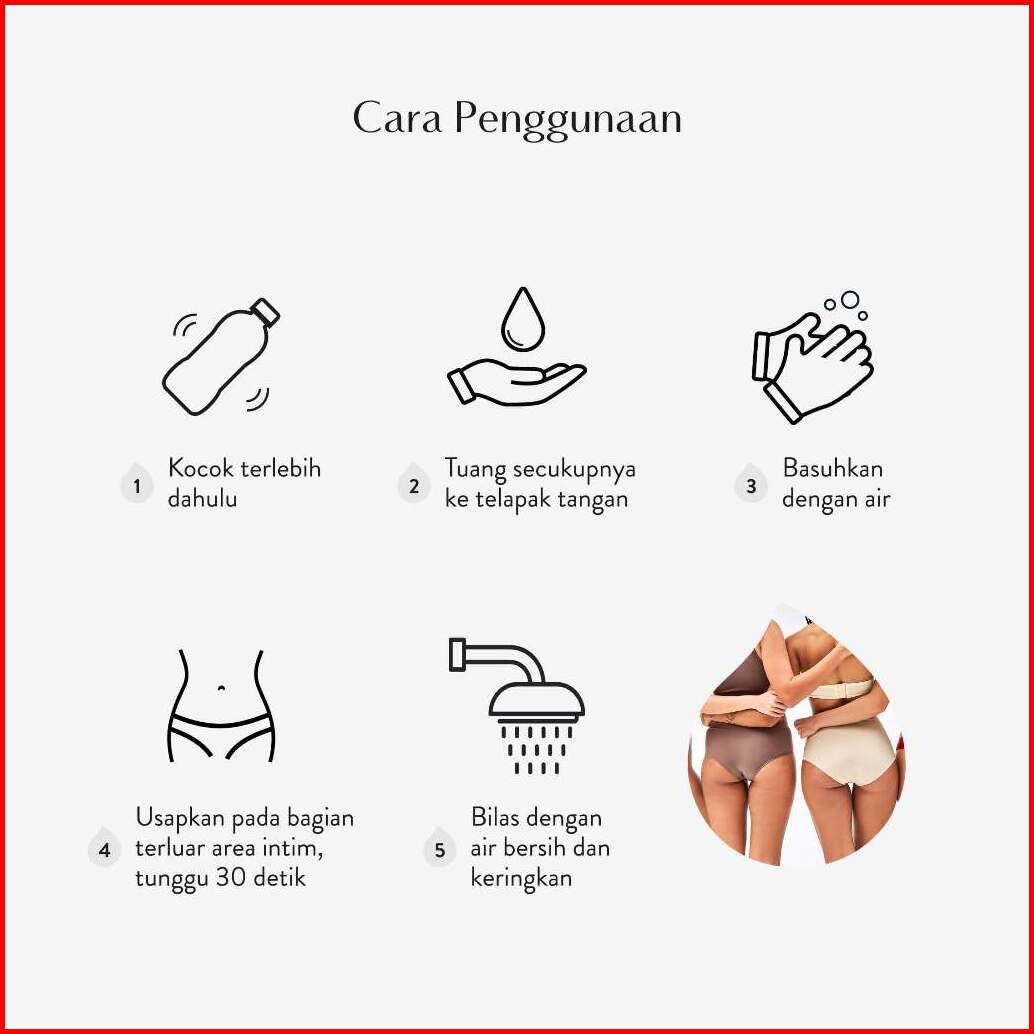 Cara Penggunaan

1 Kocok terlebih dahulu

2 Tuang secukupnya ke telapak tangan

3 Basuhkan dengan air

4 Usapkan pada bagian terluar area intim, tunggu 30 detik

5 Bilas dengan air bersih dan keringkan