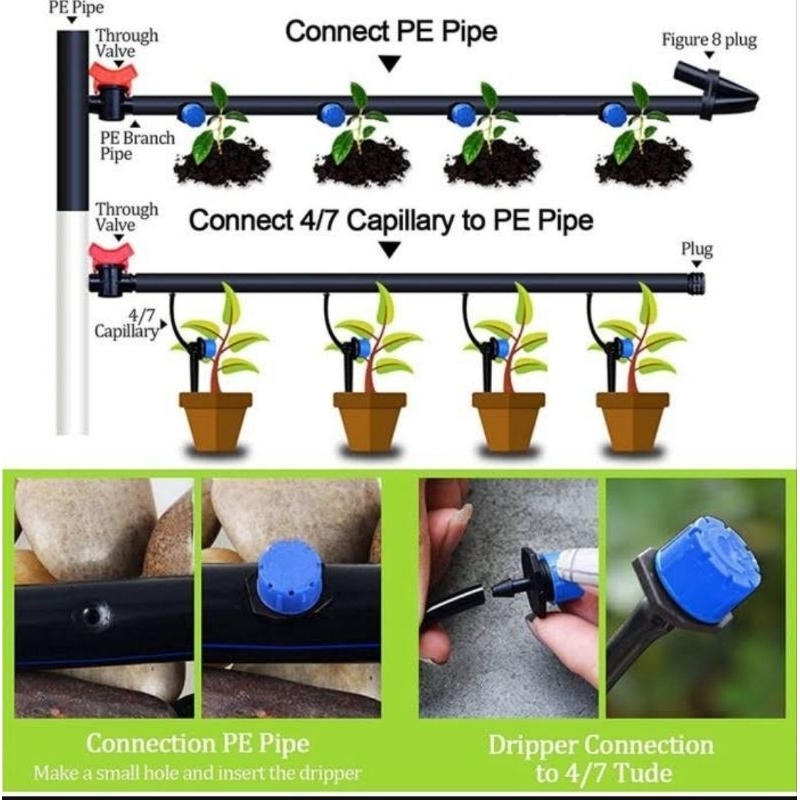 PE Pipe

Through Valve

Connect PE Pipe

Figure 8 plug

PE Branch Pipe

Through Valve

Connect 4/7 Capillary to PE Pipe

Plug

4/7 Capillary

Connection PE Pipe
Make a small hole and insert the dripper

Dripper Connection to 4/7 Tude