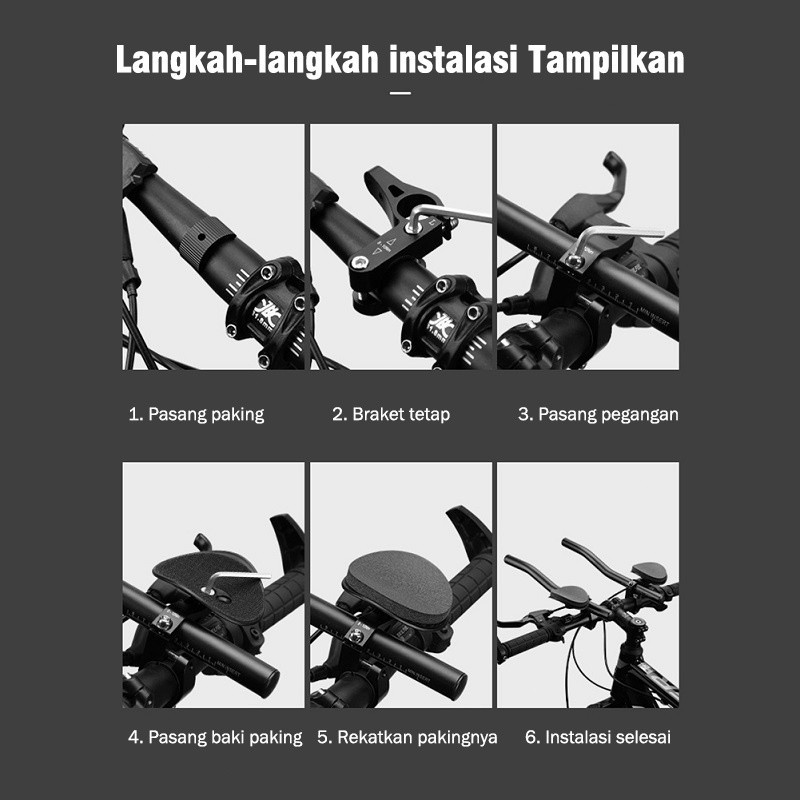 Langkah-langkah instalasi Tampilkan

1. Pasang paking

2. Braket tetap

3. Pasang pegangan

4. Pasang baki paking

5. Rekatkan pakingnya

6. Instalasi selesai