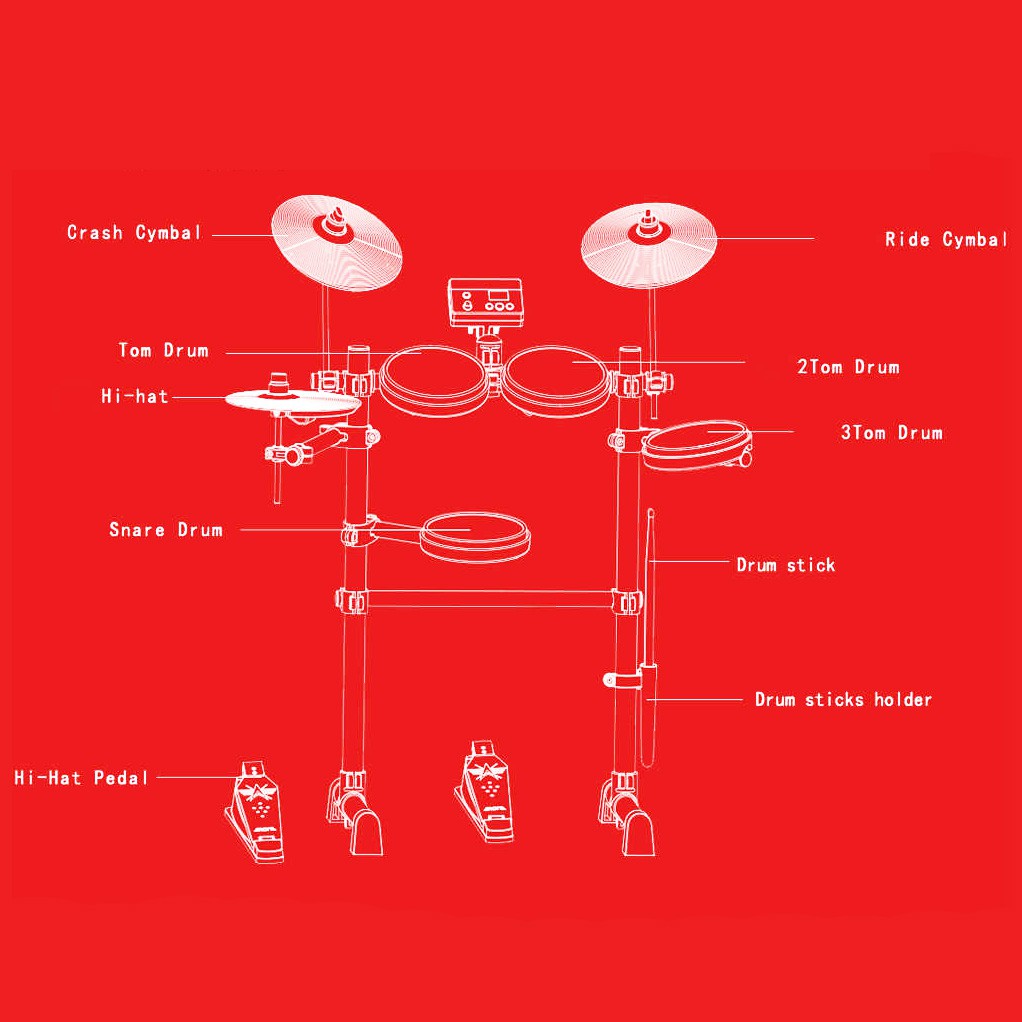 Crash Cymbal

Ride Cymbal

Tom Drum

2Tom Drum

Hi-hat

3Tom Drum

Snare Drum

Drum stick

Drum sticks holder

Hi-Hat Pedal