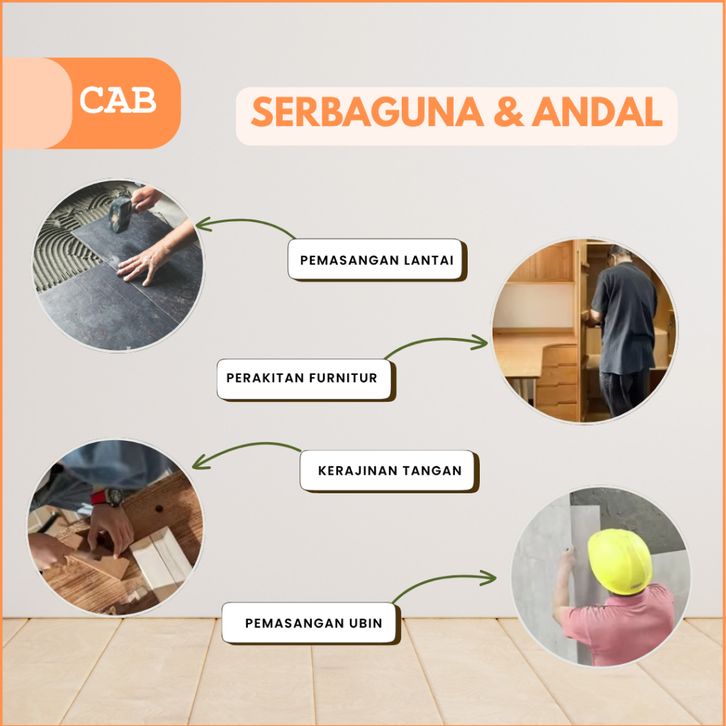 CAB

SERBAGUNA & ANDAL

PEMASANGAN LANTAI

PERAKITAN FURNITUR

KERAJINAN TANGAN

PEMASANGAN UBIN