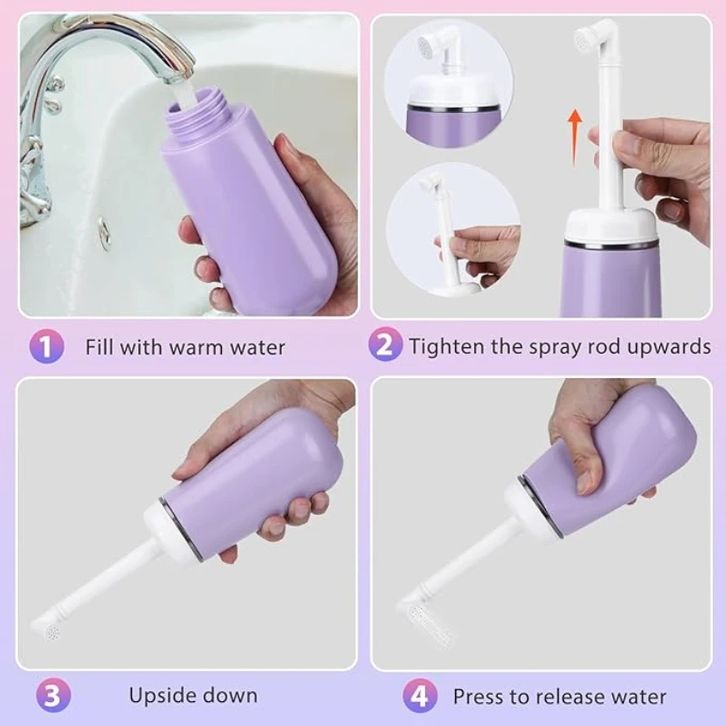 1 Fill with warm water

2 Tighten the spray rod upwards

3 Upside down

4 Press to release water