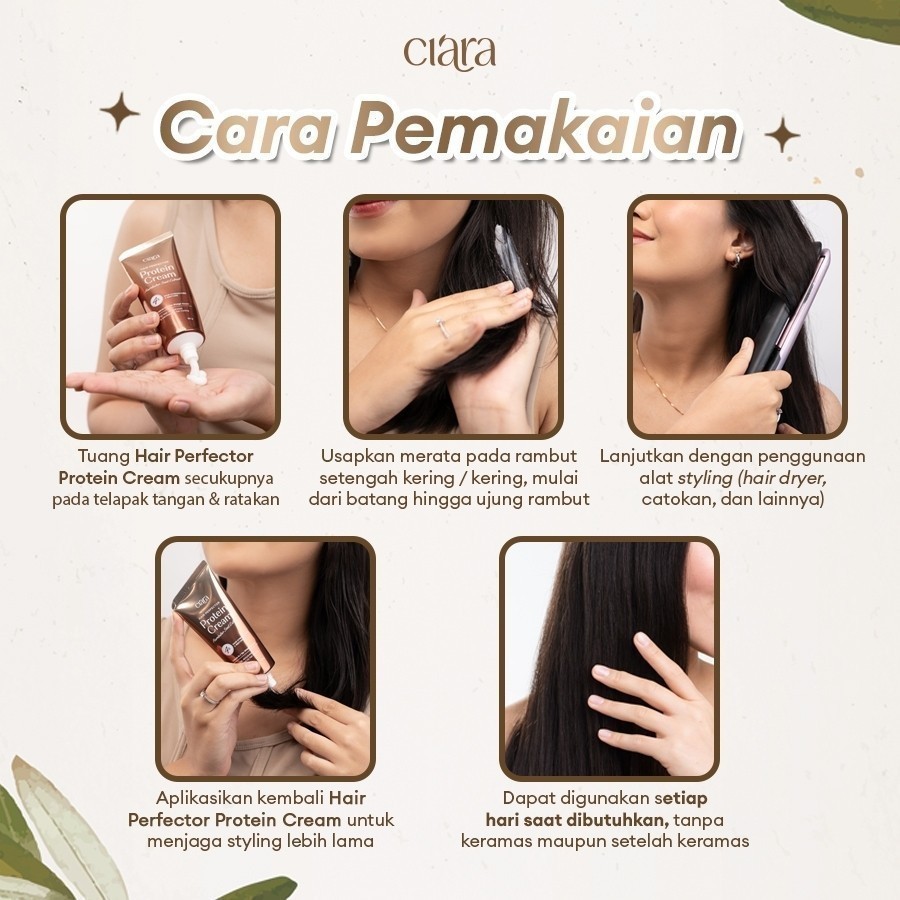 ciara

Cara Pemakaian

ciara
Protein Cream

Tuang Hair Perfector Protein Cream secukupnya pada telapak tangan & ratakan

Usapkan merata pada rambut setengah kering / kering, mulai dari batang hingga ujung rambut

Lanjutkan dengan penggunaan alat styling (hair dryer, catokan, dan lainnya)

ciara
Protein Cream

Aplikasikan kembali Hair Perfector Protein Cream untuk menjaga styling lebih lama

Dapat digunakan setiap hari saat dibutuhkan, tanpa keramas maupun setelah keramas