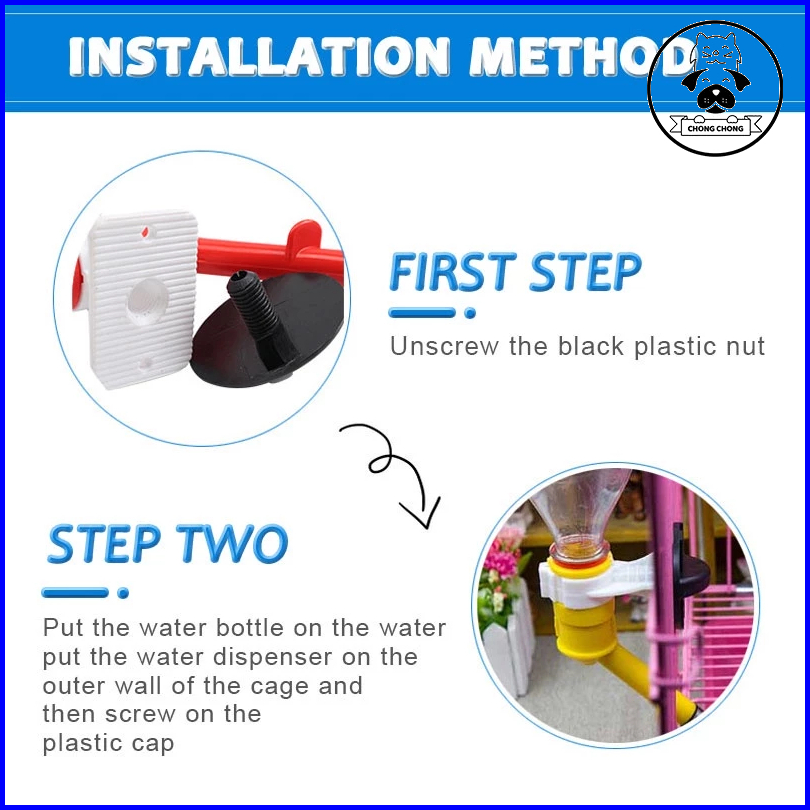 INSTALLATION METHOD

CHONG CHONG

FIRST STEP

Unscrew the black plastic nut

STEP TWO

Put the water bottle on the water put the water dispenser on the outer wall of the cage and then screw on the plastic cap