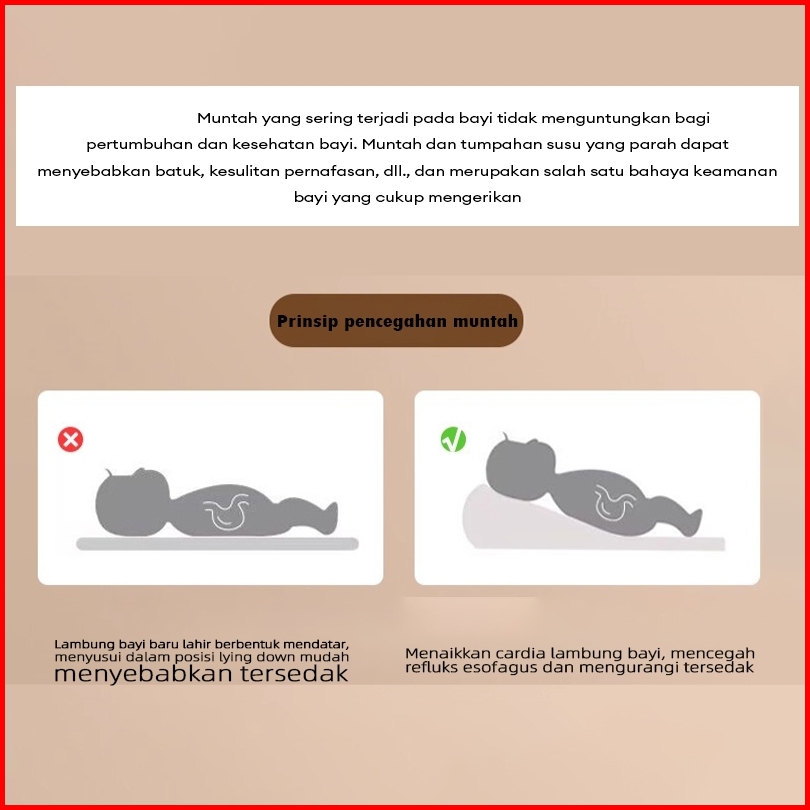 Muntah yang sering terjadi pada bayi tidak menguntungkan bagi pertumbuhan dan kesehatan bayi. Muntah dan tumpahan susu yang parah dapat menyebabkan batuk, kesulitan pernafasan, dll., dan merupakan salah satu bahaya keamanan bayi yang cukup mengerikan

Prinsip pencegahan muntah

Lambung bayi baru lahir berbentuk mendatar, menyusui dalam posisi lying down mudah menyebabkan tersedak

Menaikkan cardia lambung bayi, mencegah refluks esofagus dan mengurangi tersedak