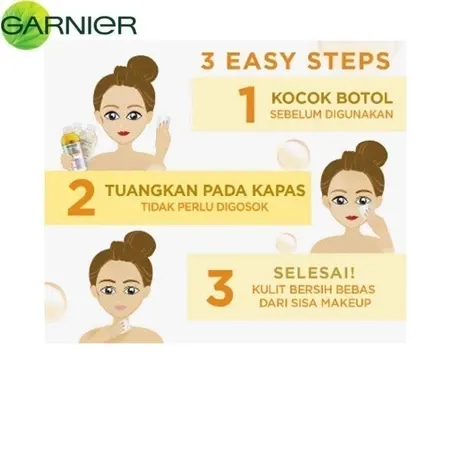 GARNIER

3 EASY STEPS

1 KOCOK BOTOL
SEBELUM DIGUNAKAN

2 TUANGKAN PADA KAPAS
TIDAK PERLU DIGOSOK

3 SELESAI!
KULIT BERSIH BEBAS DARI SISA MAKEUP