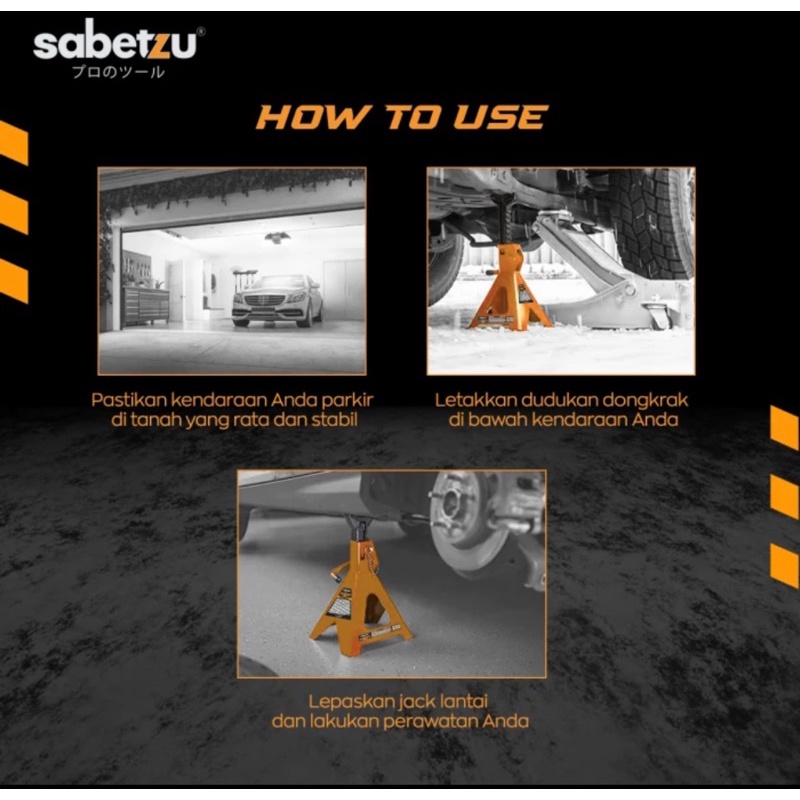 sabetzu®
プロのツール

HOW TO USE

Pastikan kendaraan Anda parkir di tanah yang rata dan stabil

Letakkan dudukan dongkrak di bawah kendaraan Anda

Lepaskan jack lantai dan lakukan perawatan Anda