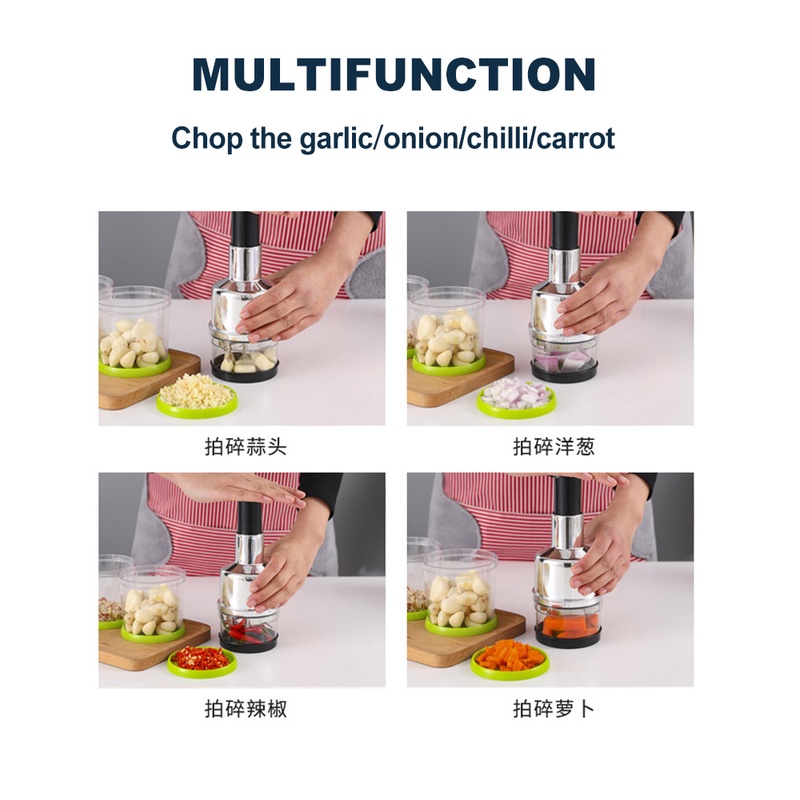 MULTIFUNCTION

Chop the garlic/onion/chilli/carrot

拍碎蒜头

拍碎洋葱

拍碎辣椒

拍碎萝卜