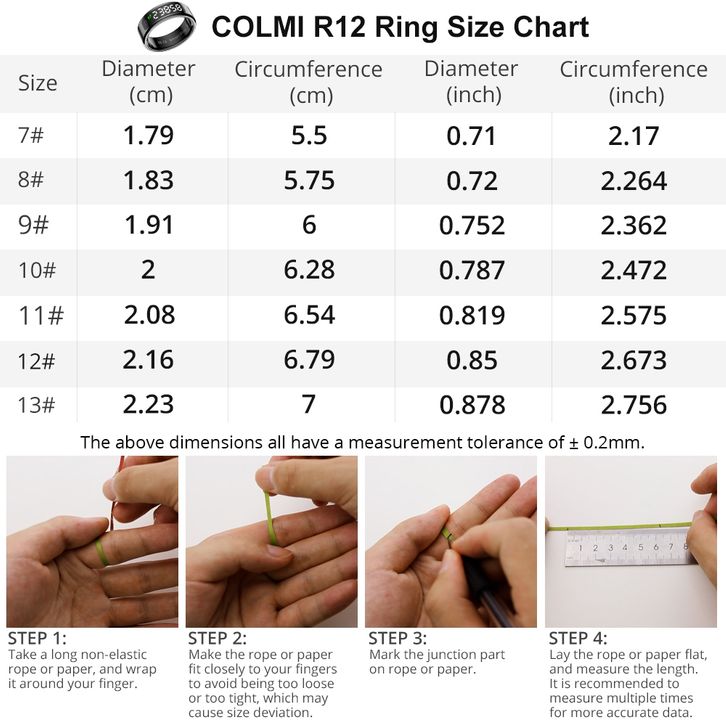 COLMI R12 Ring Size Chart

| Size | Diameter (cm) | Circumference (cm) | Diameter (inch) | Circumference (inch) |
|---|---|---|---|---|
| 7# | 1.79 | 5.5 | 0.71 | 2.17 |
| 8# | 1.83 | 5.75 | 0.72 | 2.264 |
| 9# | 1.91 | 6 | 0.752 | 2.362 |
| 10# | 2 | 6.28 | 0.787 | 2.472 |
| 11# | 2.08 | 6.54 | 0.819 | 2.575 |
| 12# | 2.16 | 6.79 | 0.85 | 2.673 |
| 13# | 2.23 | 7 | 0.878 | 2.756 |

The above dimensions all have a measurement tolerance of ± 0.2mm.

1 2 3 4 5 6 7 8

STEP 1:
Take a long non-elastic rope or paper, and wrap it around your finger.

STEP 2:
Make the rope or paper fit closely to your fingers to avoid being too loose or too tight, which may cause size deviation.

STEP 3:
Mark the junction part on rope or paper.

STEP 4:
Lay the rope or paper flat, and measure the length. It is recommended to measure multiple times for more accurate data.