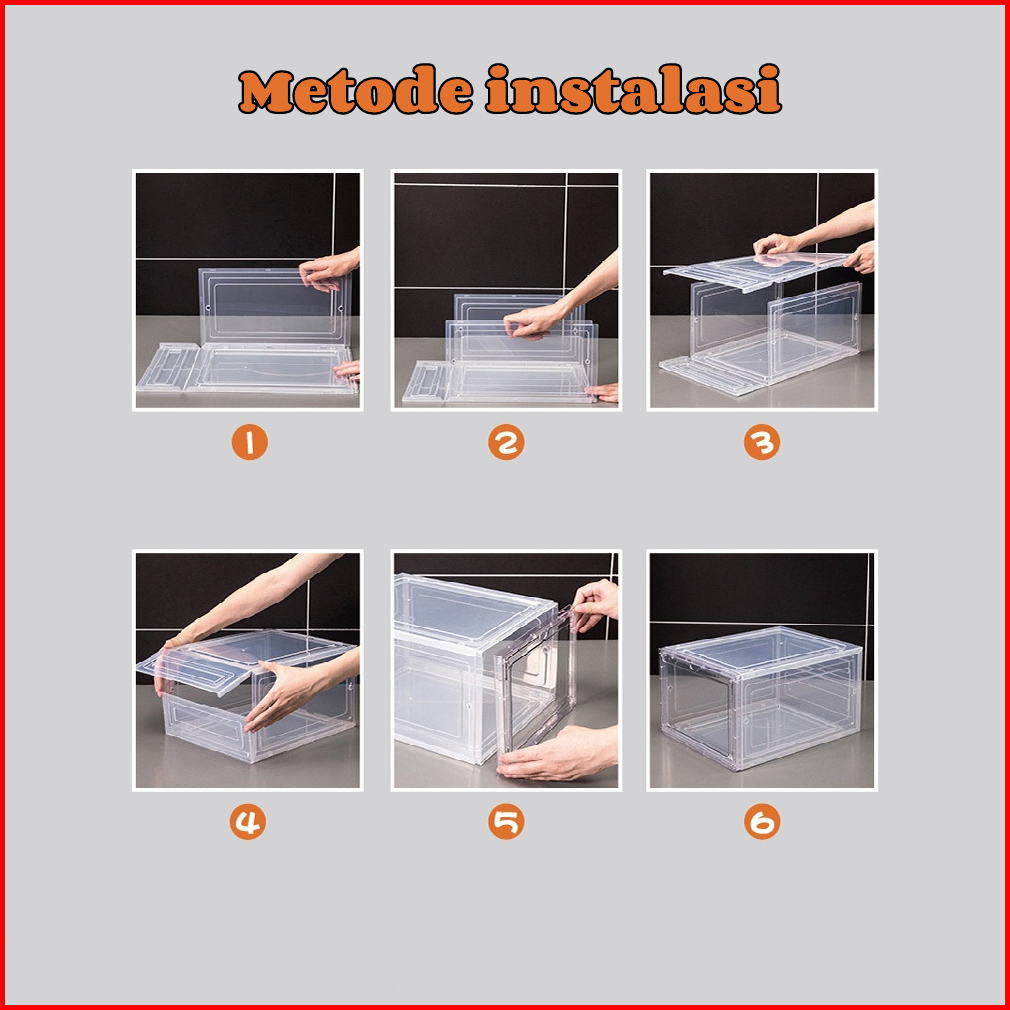 Metode instalasi

1

2

3

4

5

6